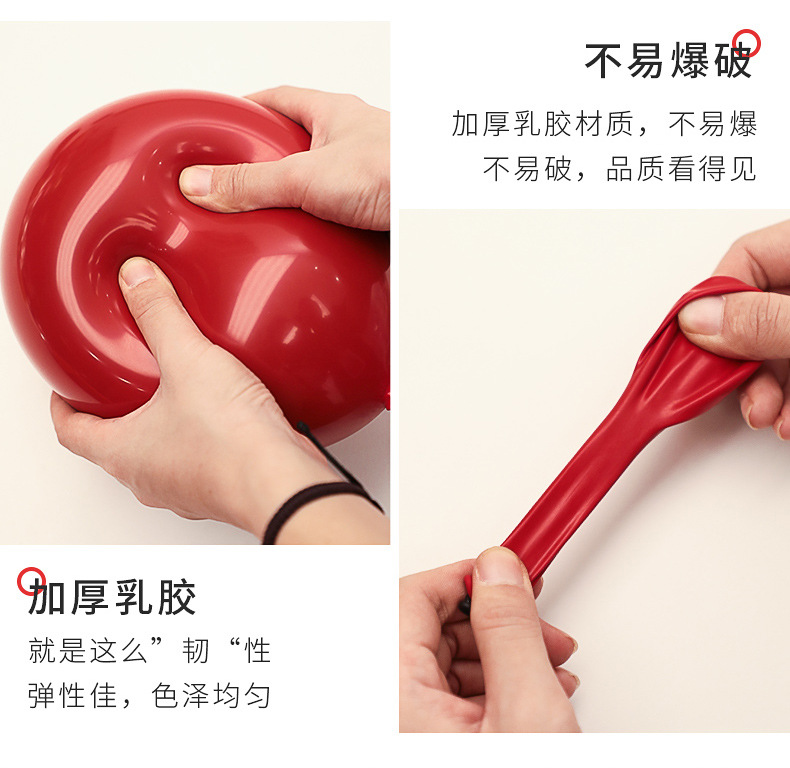 不易爆破

加厚乳胶材质，不易爆
不易破，品质看得见

加厚乳胶

就是这么”韧“性
弹性佳，色泽均匀