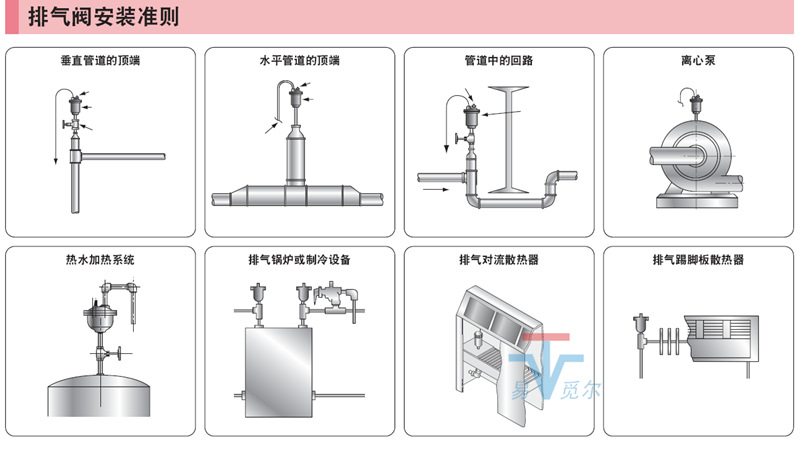 排气阀安装准则

垂直管道的顶端

水平管道的顶端

管道中的回路

离心泵

热水加热系统

排气锅炉或制冷设备

排气对流散热器

排气踢脚板散热器

易觅尔