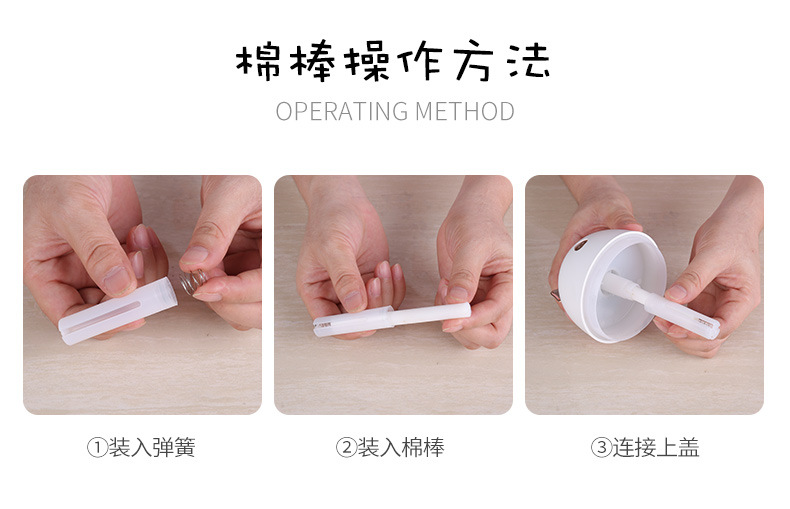 棉棒操作方法

OPERATING METHOD

①装入弹簧

②装入棉棒

③连接上盖