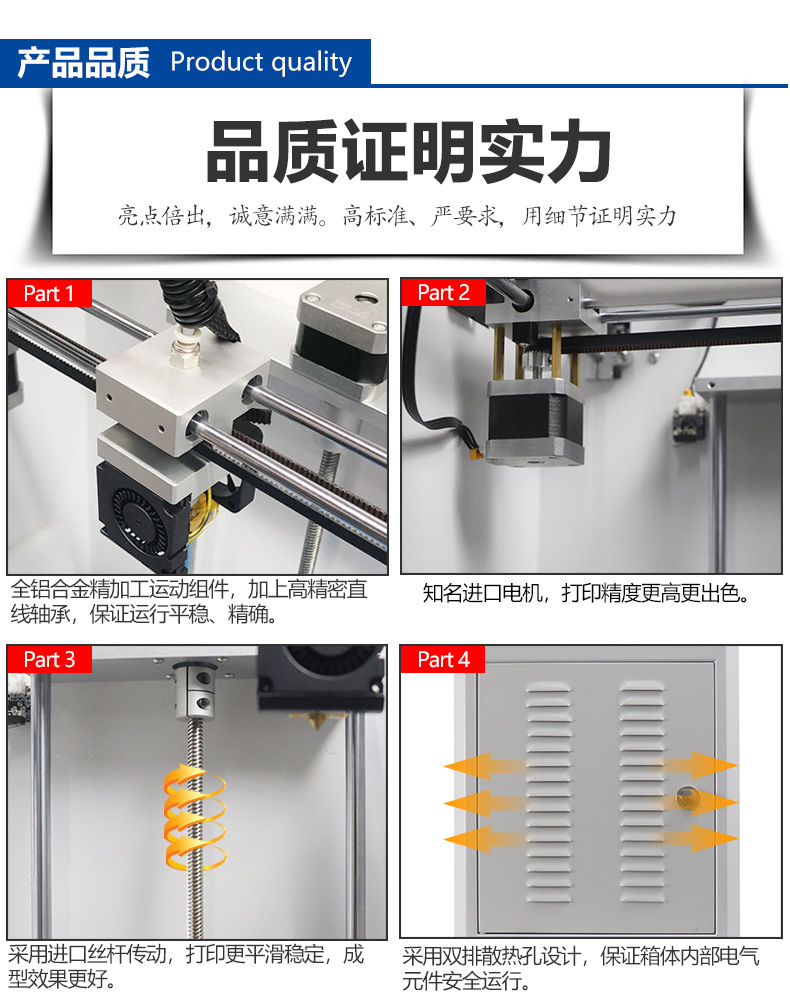 产品品质 Product quality

品质证明实力

亮点倍出，诚意满满。高标准、严要求，用细节证明实力

Part 1

全铝合金精加工运动组件，加上高精密直线轴承，保证运行平稳、精确。

Part 2

知名进口电机，打印精度更高更出色。

Part 3

采用进口丝杆传动，打印更平滑稳定，成型效果更好。

Part 4

采用双排散热孔设计，保证箱体内部电气元件安全运行。