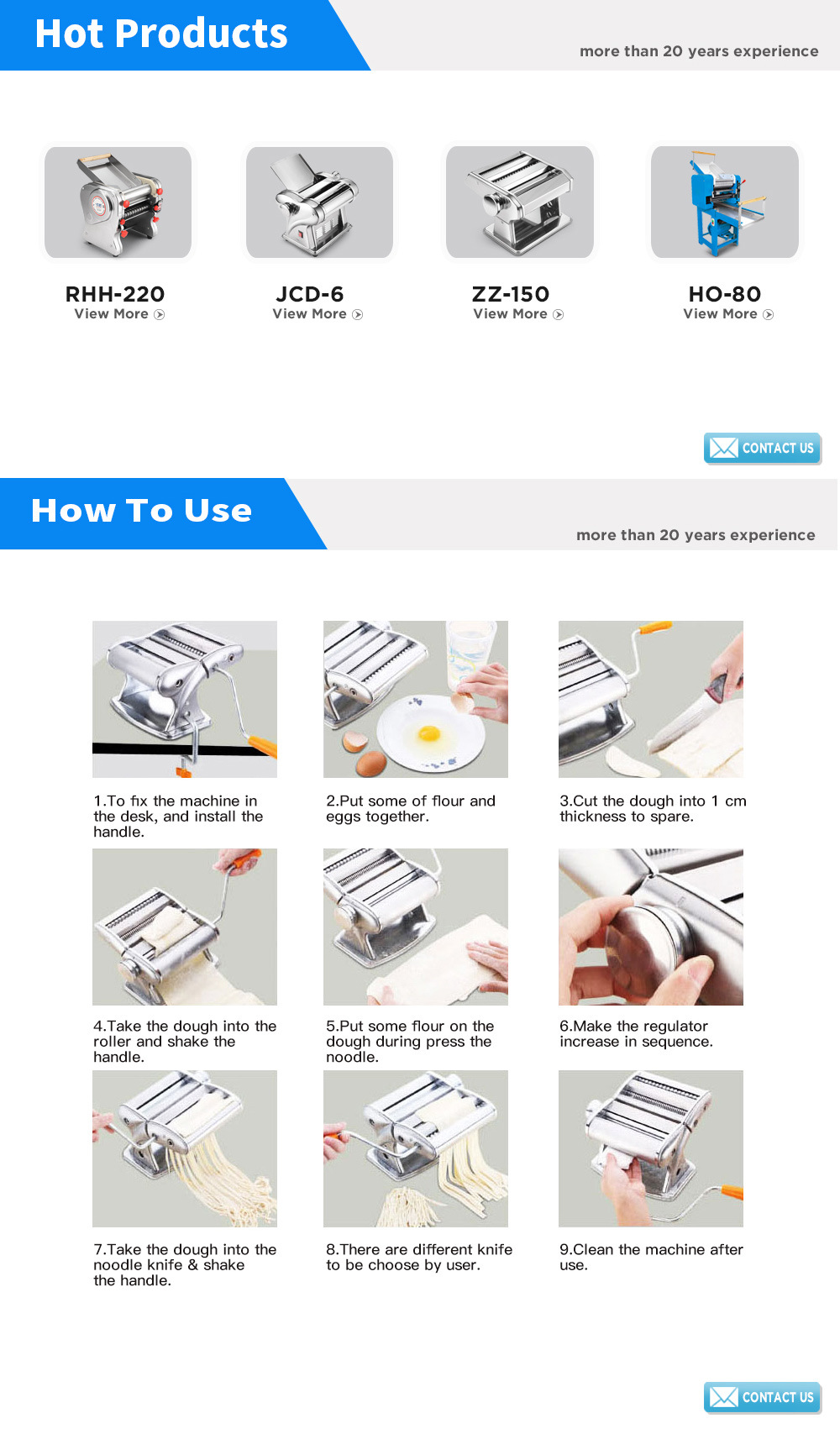 Hot Products

more than 20 years experience

RHH-220
View More

JCD-6
View More

ZZ-150
View More

HO-80
View More

CONTACT US

How To Use

more than 20 years experience

1.To fix the machine in the desk, and install the handle.

2.Put some of flour and eggs together.

3.Cut the dough into 1 cm thickness to spare.

4.Take the dough into the roller and shake the handle.

5.Put some flour on the dough during press the noodle.

6.Make the regulator increase in sequence.

7.Take the dough into the noodle knife & shake the handle.

8.There are different knife to be choose by user.

9.Clean the machine after use.

CONTACT US