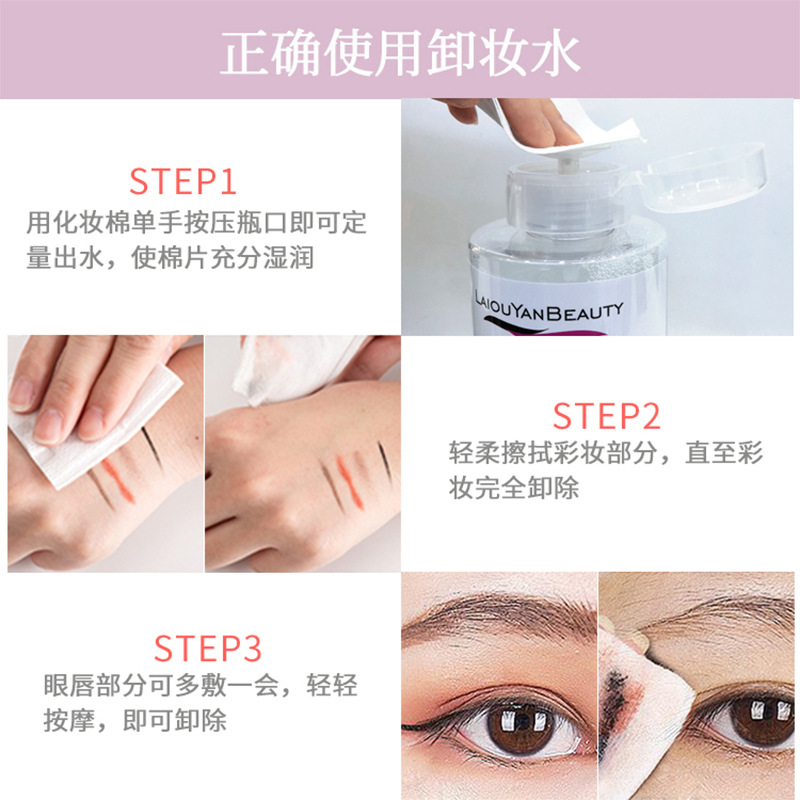 正确使用卸妆水

STEP1
用化妆棉单手按压瓶口即可定量出水，使棉片充分湿润

LAIOUYANBEAUTY

STEP2
轻柔擦拭彩妆部分，直至彩妆完全卸除

STEP3
眼唇部分可多敷一会，轻轻按摩，即可卸除