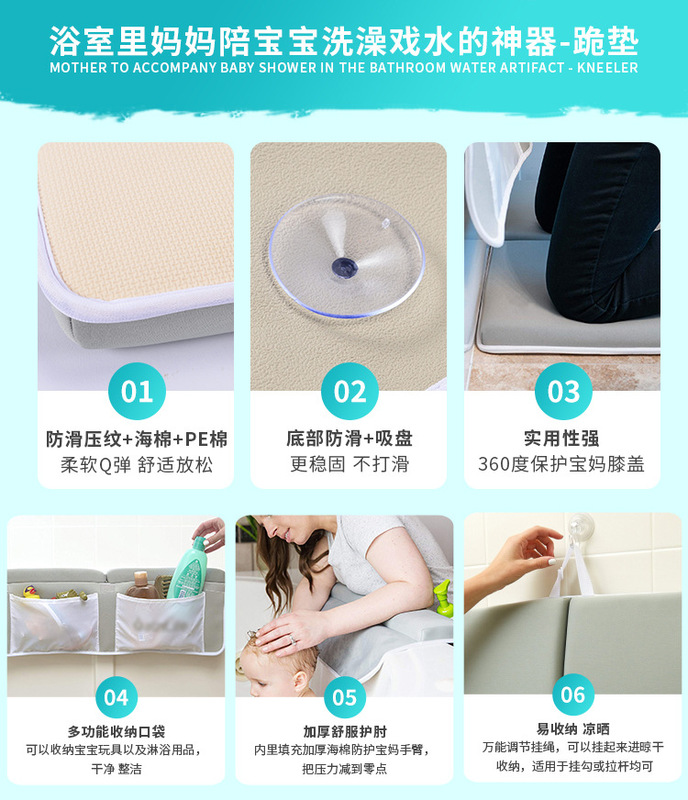 浴室里妈妈陪宝宝洗澡戏水的神器-跪垫
MOTHER TO ACCOMPANY BABY SHOWER IN THE BATHROOM WATER ARTIFACT - KNEELER

01
防滑压纹+海棉+PE棉
柔软Q弹 舒适放松

02
底部防滑+吸盘
更稳固 不打滑

03
实用性强
360度保护宝妈膝盖

04
多功能收纳口袋
可以收纳宝宝玩具以及淋浴用品，干净 整洁

05
加厚舒服护肘
内里填充加厚海棉防护宝妈手臂，把压力减到零点

06
易收纳 凉晒
万能调节挂绳，可以挂起来进晾干收纳，适用于挂勾或拉杆均可