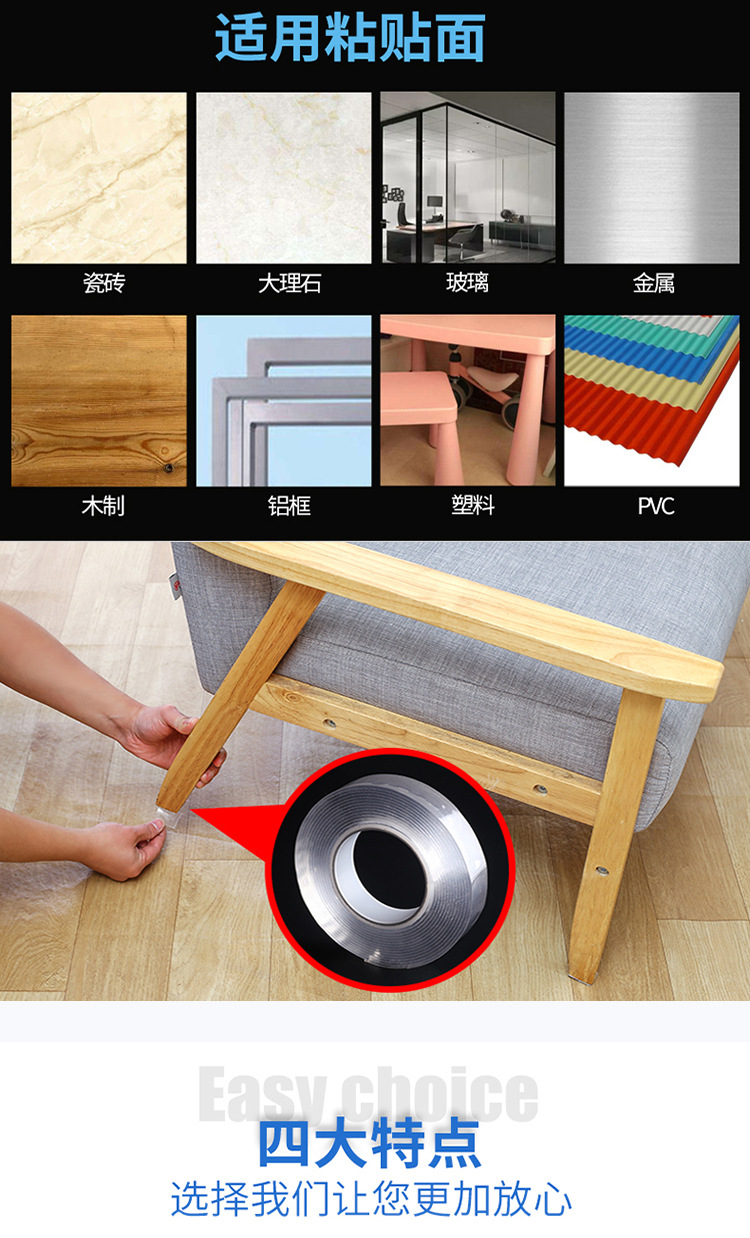 适用粘贴面

瓷砖

大理石

玻璃

金属

木制

铝框

塑料

PVC

Easy choice

四大特点

选择我们让您更加放心