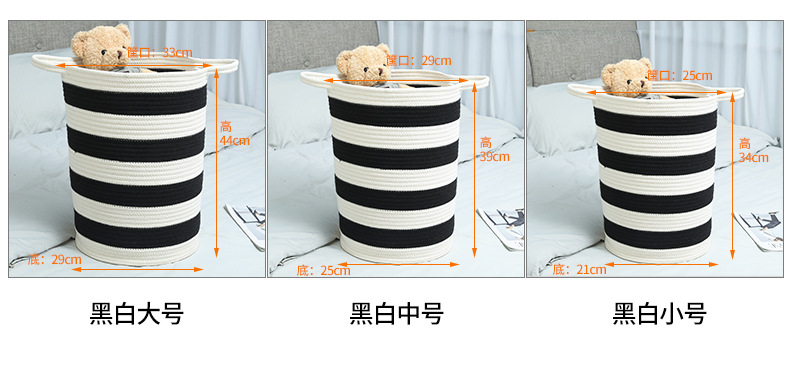 筐口：33cm
高 44cm
底：29cm

黑白大号

筐口：29cm
高 39cm
底：25cm

黑白中号

筐口：25cm
高 34cm
底：21cm

黑白小号