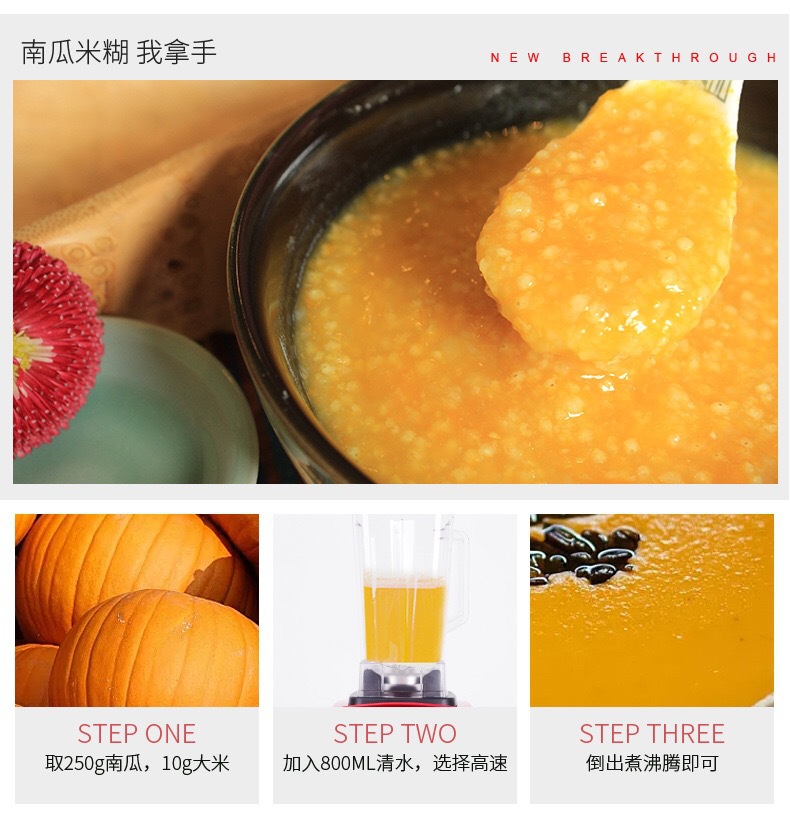 南瓜米糊 我拿手

NEW BREAKTHROUGH

STEP ONE
取250g南瓜，10g大米

STEP TWO
加入800ML清水，选择高速

STEP THREE
倒出煮沸腾即可