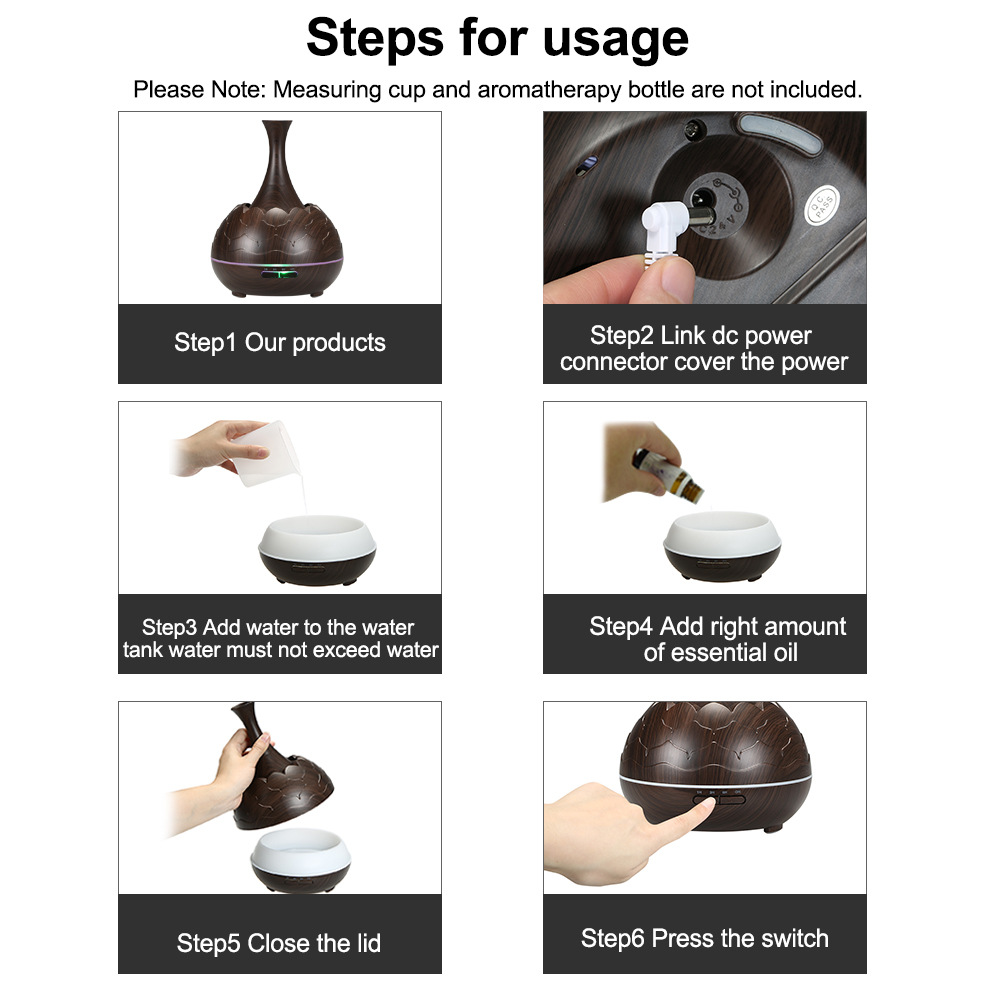 Steps for usage

Please Note: Measuring cup and aromatherapy bottle are not included.

Step1 Our products

QC PASS

Step2 Link dc power connector cover the power

Step3 Add water to the water tank water must not exceed water

Step4 Add right amount of essential oil

Step5 Close the lid

Step6 Press the switch