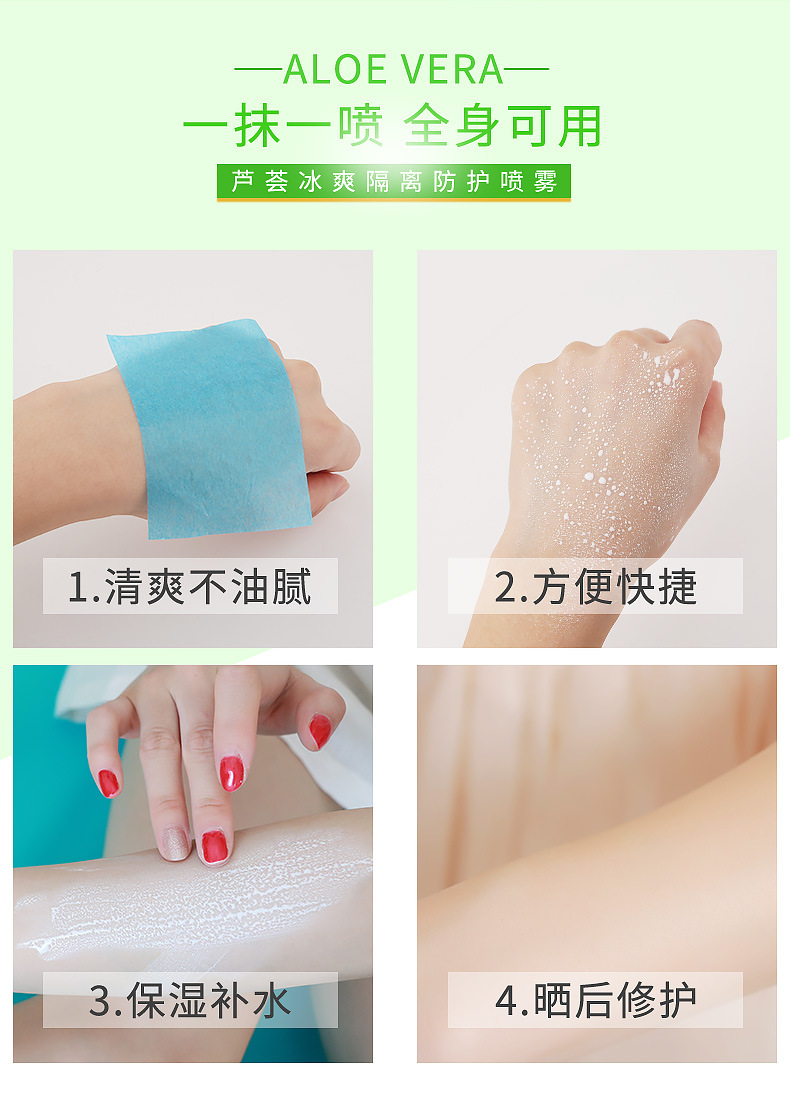 —ALOE VERA—
一抹一喷 全身可用
芦荟冰爽隔离防护喷雾

1.清爽不油腻

2.方便快捷

3.保湿补水

4.晒后修护