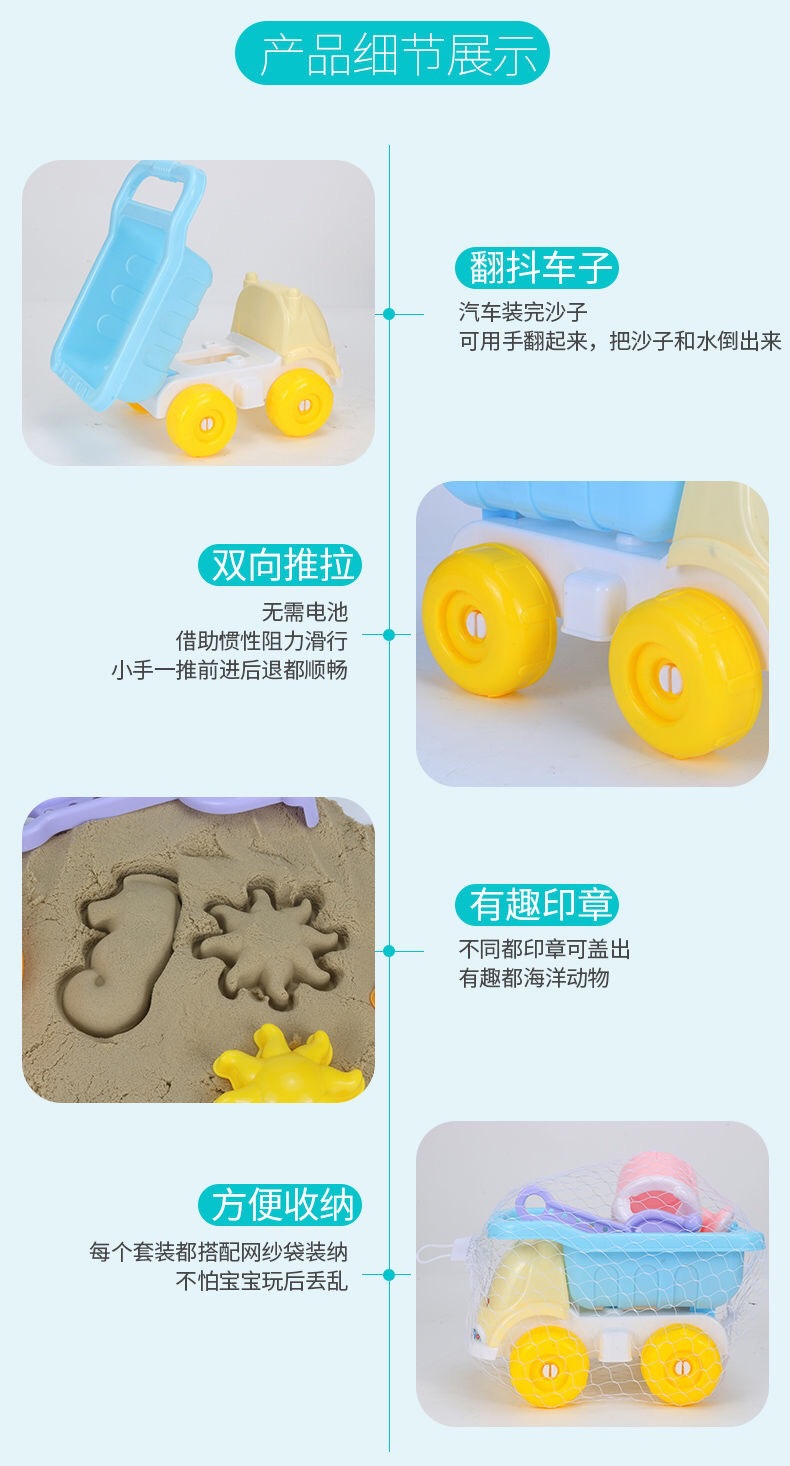 产品细节展示

翻抖车子
汽车装完沙子
可用手翻起来，把沙子和水倒出来

双向推拉
无需电池
借助惯性阻力滑行
小手一推前进后退都顺畅

有趣印章
不同都印章可盖出
有趣都海洋动物

方便收纳
每个套装都搭配网纱袋装纳
不怕宝宝玩后丢乱