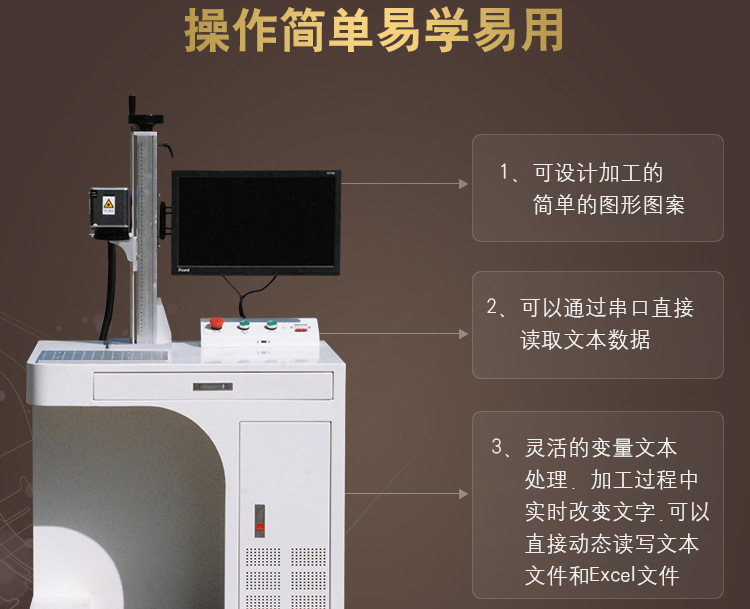 操作简单易学易用

1、可设计加工的简单的图形图案

2、可以通过串口直接读取文本数据

3、灵活的变量文本处理．加工过程中实时改变文字.可以直接动态读写文本文件和Excel文件