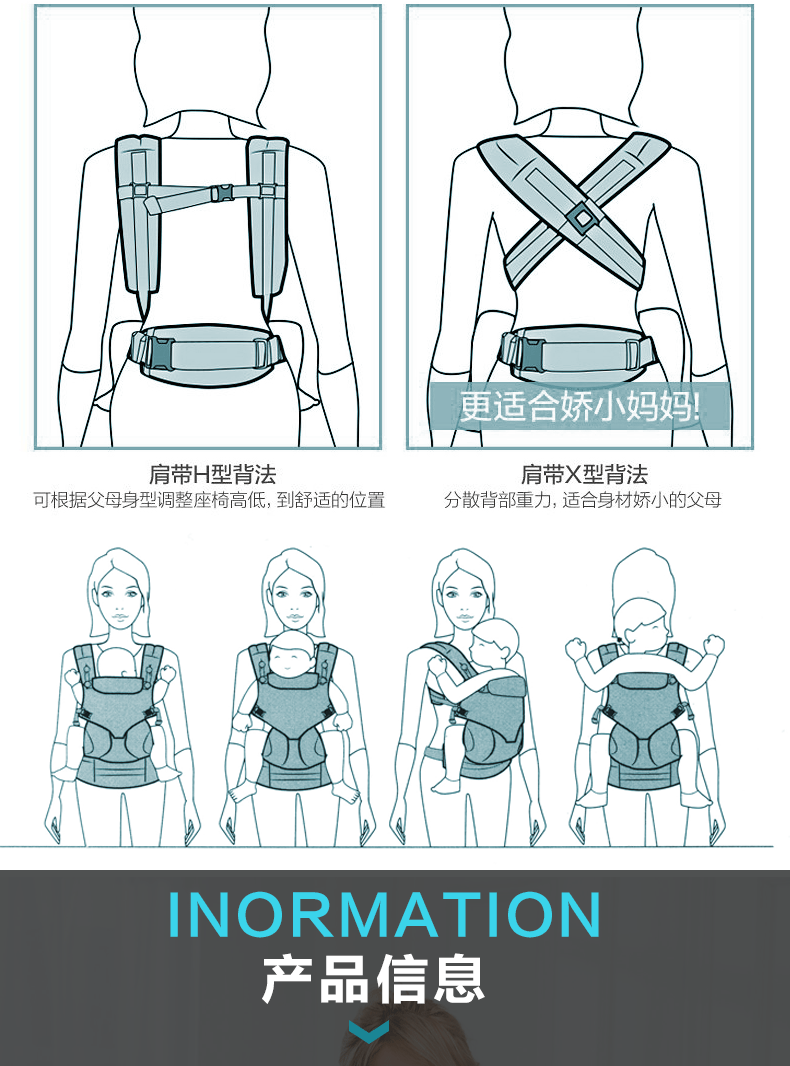 更适合娇小妈妈!

肩带H型背法
可根据父母身型调整座椅高低，到舒适的位置

肩带X型背法
分散背部重力，适合身材娇小的父母

INORMATION
产品信息