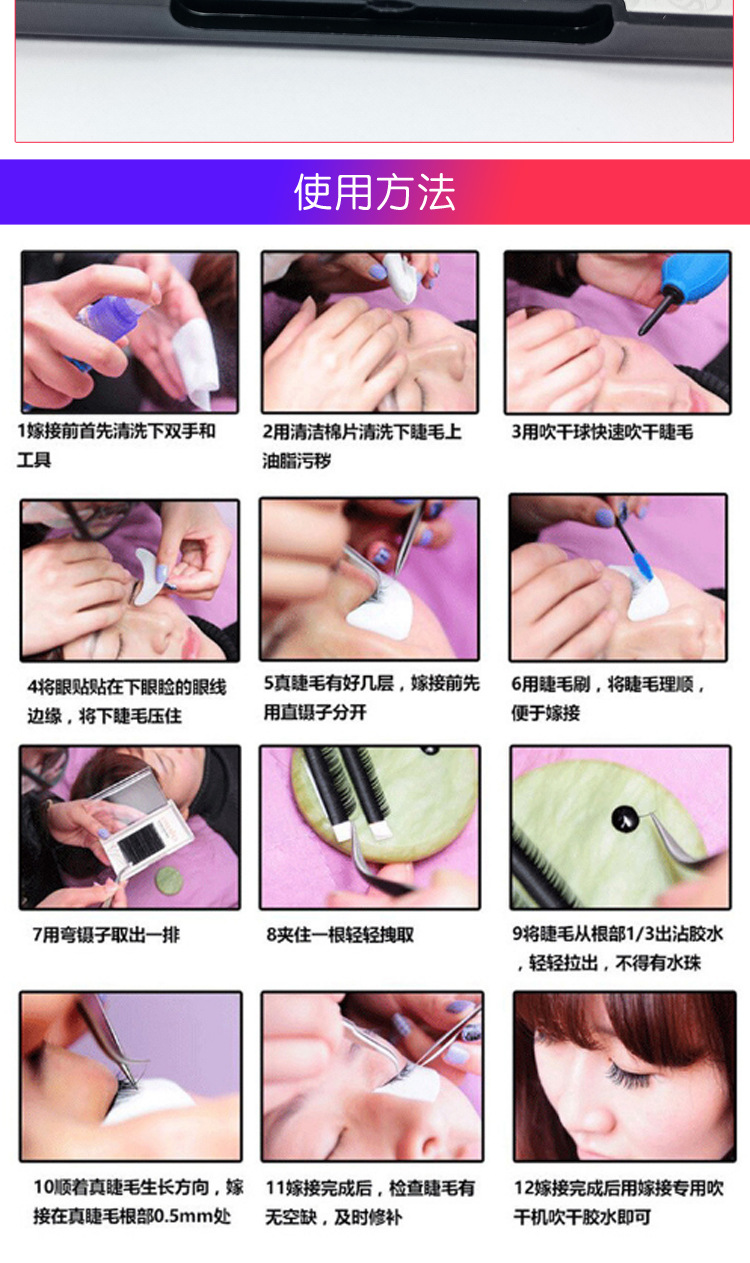 使用方法

1嫁接前首先清洗下双手和工具

2用清洁棉片清洗下睫毛上油脂污秽

3用吹干球快速吹干睫毛

4将眼贴贴在下眼睑的眼线边缘，将下睫毛压住

5真睫毛有好几层，嫁接前先用直镊子分开

6用睫毛刷，将睫毛理顺，便于嫁接

7用弯镊子取出一排

8夹住一根轻轻拽取

9将睫毛从根部1/3出沾胶水，轻轻拉出，不得有水珠

10顺着真睫毛生长方向，嫁接在真睫毛根部0.5mm处

11嫁接完成后，检查睫毛有无空缺，及时修补

12嫁接完成后用嫁接专用吹干机吹干胶水即可