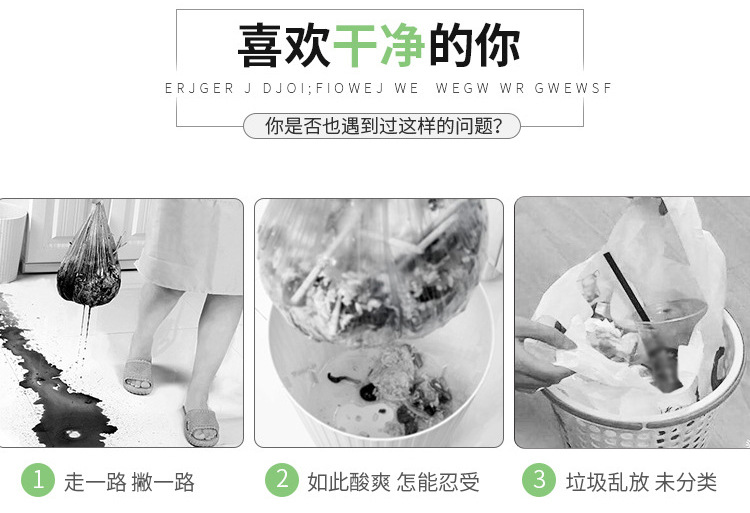 喜欢干净的你

ERJGER J DJOI;FIOWEJ WE WEGW WR GWEWSF

你是否也遇到过这样的问题?

1 走一路 撒一路

2 如此酸爽 怎能忍受

3 垃圾乱放 未分类