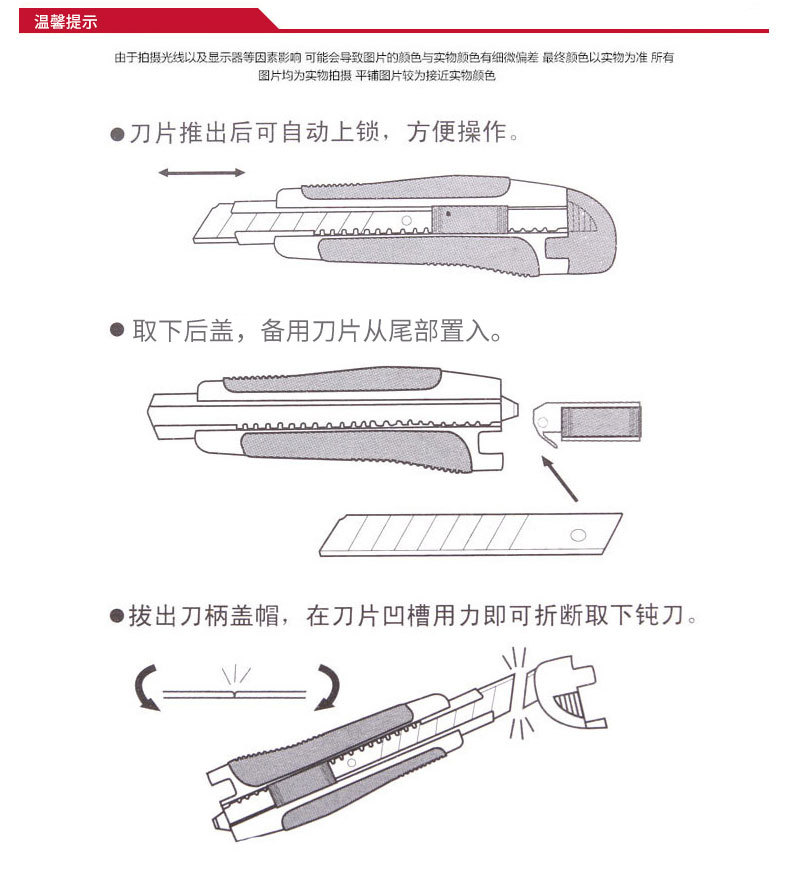 温馨提示

由于拍摄光线以及显示器等因素影响 可能会导致图片的颜色与实物颜色有细微偏差 最终颜色以实物为准 所有图片均为实物拍摄 平铺图片较为接近实物颜色

●刀片推出后可自动上锁，方便操作。

●取下后盖，备用刀片从尾部置入。

●拔出刀柄盖帽，在刀片凹槽用力即可折断取下钝刀。