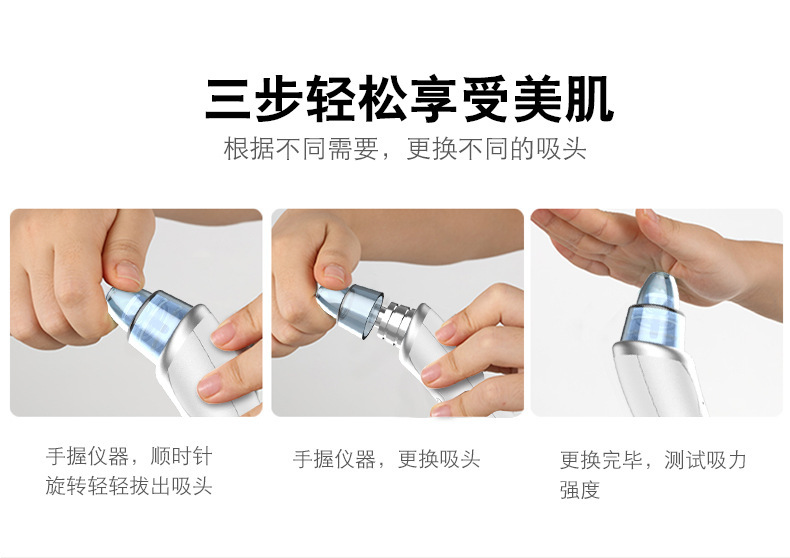 三步轻松享受美肌

根据不同需要，更换不同的吸头

手握仪器，顺时针旋转轻轻拔出吸头

手握仪器，更换吸头

更换完毕，测试吸力强度