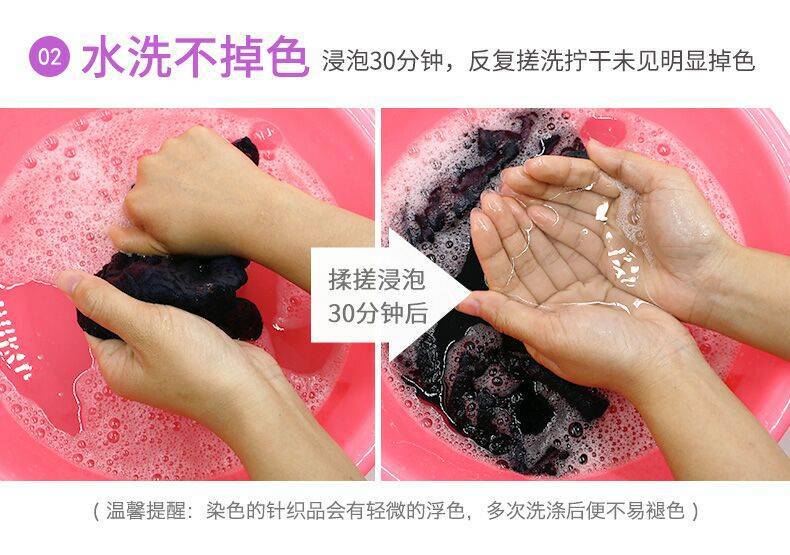 02 水洗不掉色 浸泡30分钟，反复搓洗拧干未见明显掉色

揉搓浸泡
30分钟后

（温馨提醒：染色的针织品会有轻微的浮色，多次洗涤后便不易褪色）