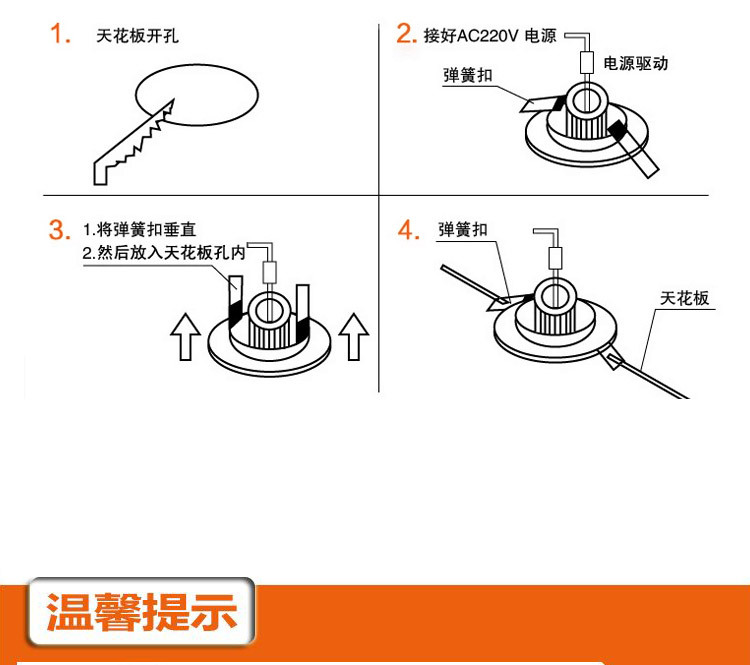 1. 天花板开孔

2. 接好AC220V 电源

电源驱动

弹簧扣

3. 1.将弹簧扣垂直
2.然后放入天花板孔内

4. 弹簧扣

天花板

温馨提示