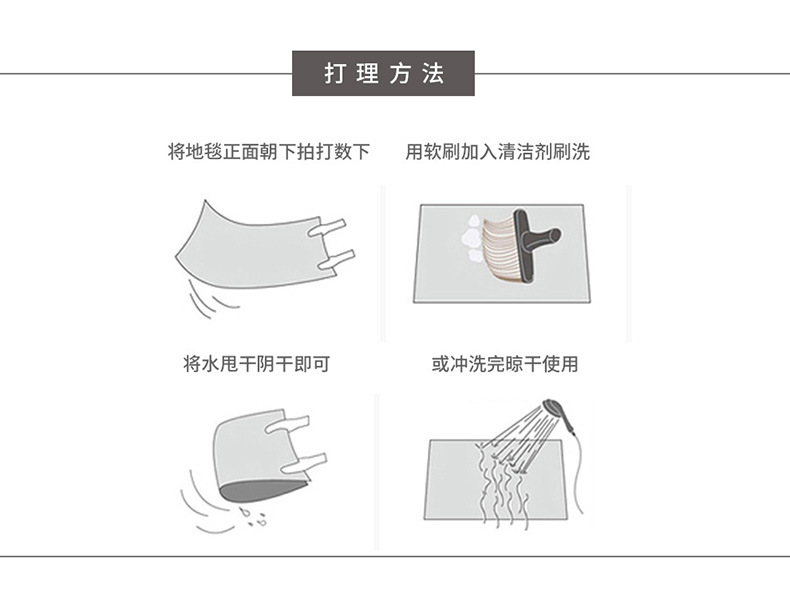 打理方法

将地毯正面朝下拍打数下

用软刷加入清洁剂刷洗

将水甩干阴干即可

或冲洗完晾干使用