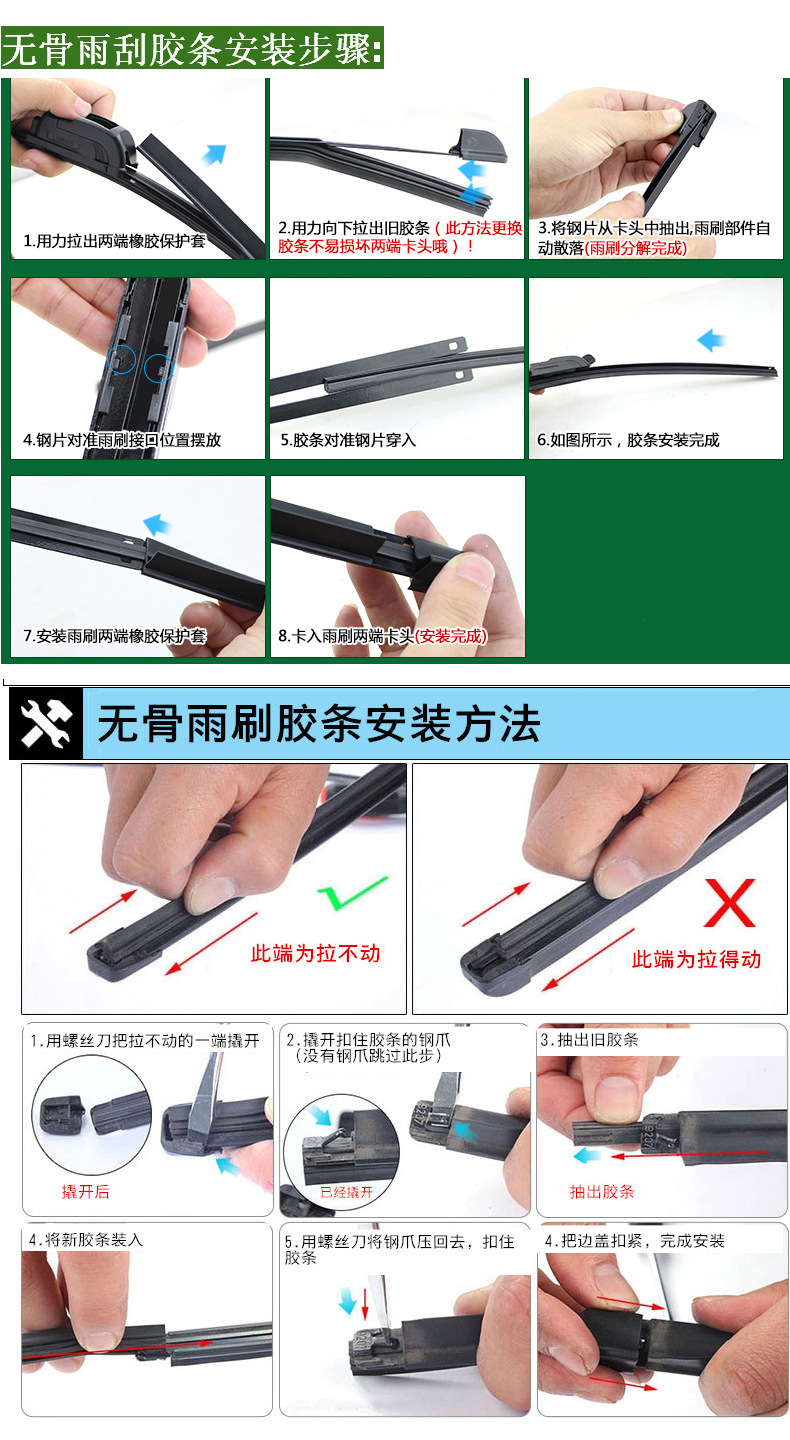 无骨雨刮胶条安装步骤:

1.用力拉出两端橡胶保护套

2.用力向下拉出旧胶条（此方法更换胶条不易损坏两端卡头哦）！

3.将钢片从卡头中抽出,雨刷部件自动散落(雨刷分解完成)

4.钢片对准雨刷接口位置摆放

5.胶条对准钢片穿入

6.如图所示，胶条安装完成

7.安装雨刷两端橡胶保护套

8.卡入雨刷两端卡头(安装完成)

无骨雨刷胶条安装方法

此端为拉不动

此端为拉得动

1.用螺丝刀把拉不动的一端撬开

撬开后

2.撬开扣住胶条的钢爪（没有钢爪跳过此步）

已经撬开

3.抽出旧胶条

抽出胶条

4.将新胶条装入

5.用螺丝刀将钢爪压回去，扣住胶条

4.把边盖扣紧，完成安装