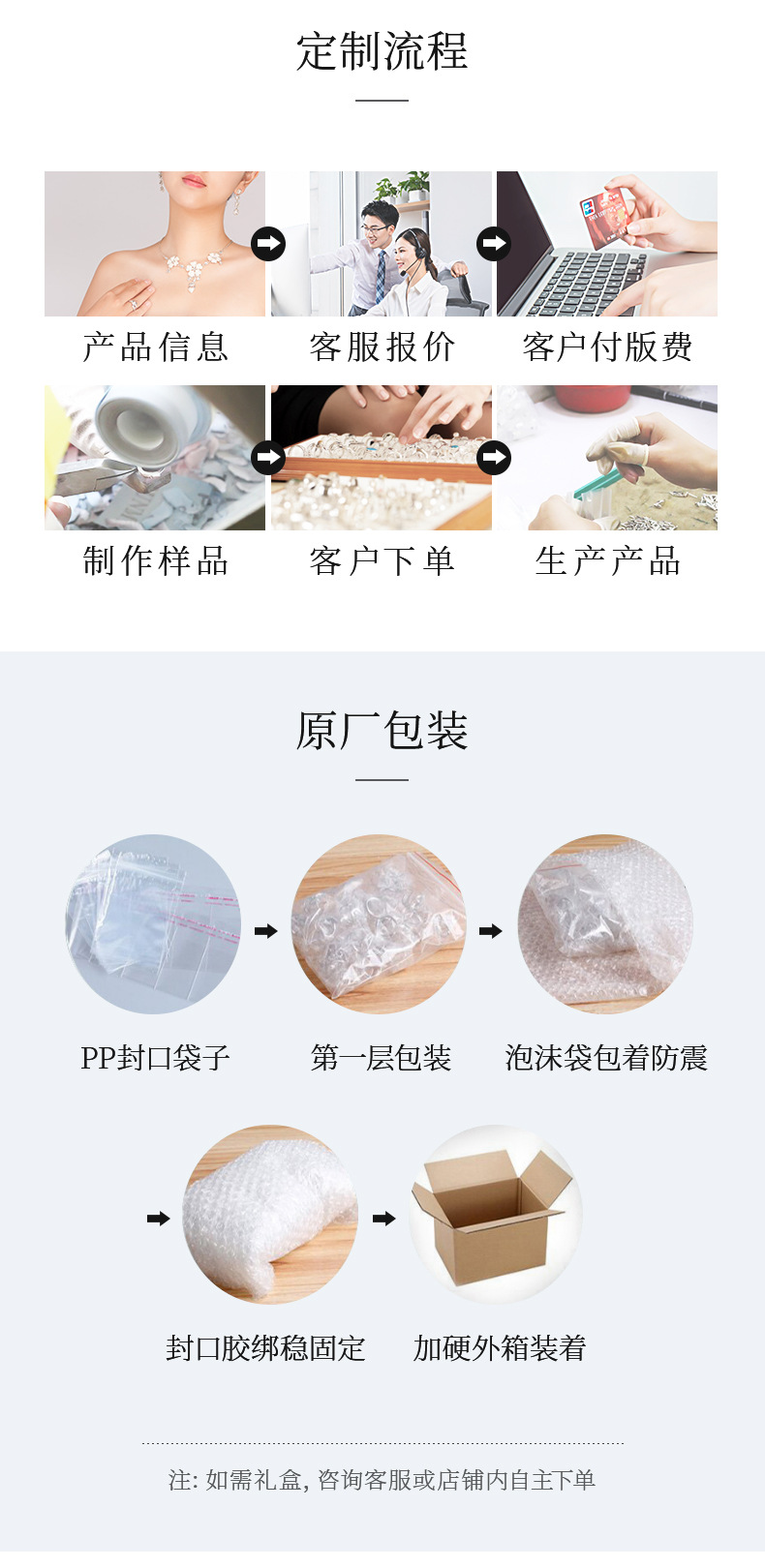 定制流程

产品信息

客服报价

客户付版费

制作样品

客户下单

生产产品

原厂包装

PP封口袋子

第一层包装

泡沫袋包着防震

封口胶绑稳固定

加硬外箱装着

注: 如需礼盒, 咨询客服或店铺内自主下单