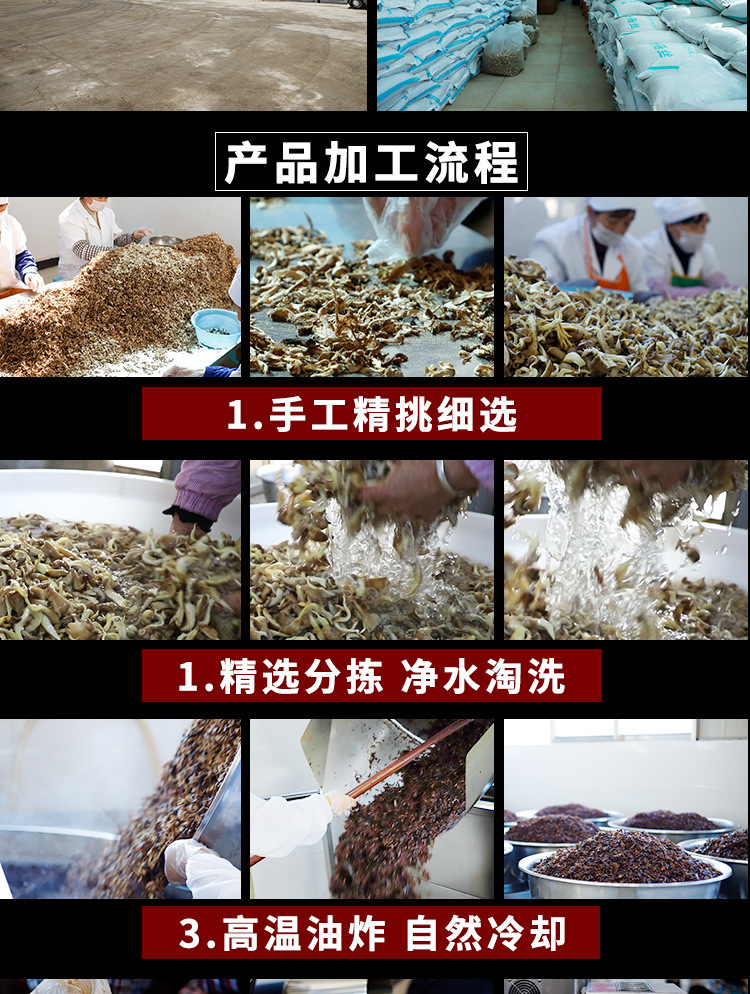 产品加工流程

1.手工精挑细选

1.精选分拣 净水淘洗

3.高温油炸 自然冷却