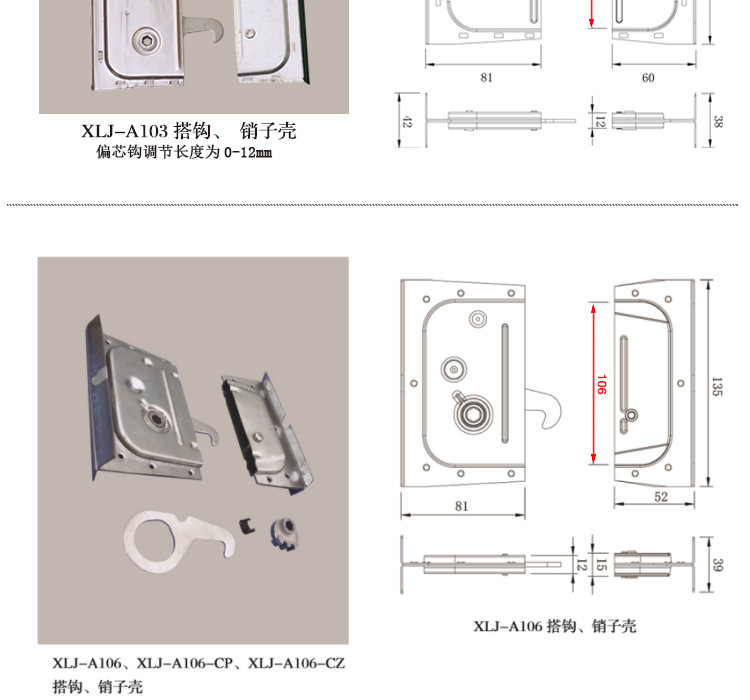 81

60

42

12

38

XLJ-A103 搭钩、 销子壳
偏芯钩调节长度为 0-12mm

106

135

81

52

12

15

39

XLJ-A106 搭钩、销子壳

XLJ-A106、XLJ-A106-CP、XLJ-A106-CZ
搭钩、销子壳