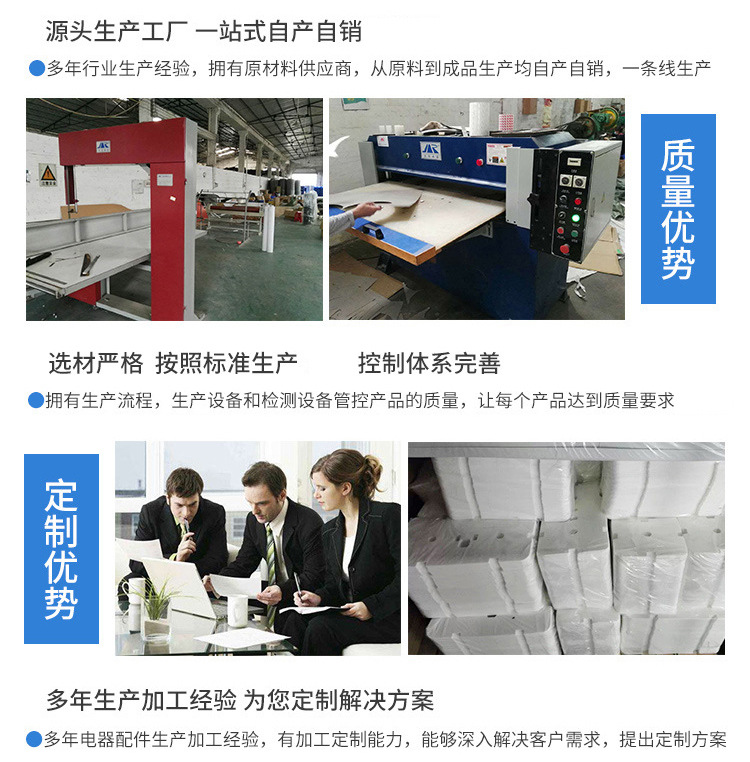 源头生产工厂 一站式自产自销

●多年行业生产经验，拥有原材料供应商，从原料到成品生产均自产自销，一条线生产

质量优势

选材严格 按照标准生产 控制体系完善

●拥有生产流程，生产设备和检测设备管控产品的质量，让每个产品达到质量要求

定制优势

多年生产加工经验 为您定制解决方案

●多年电器配件生产加工经验，有加工定制能力，能够深入解决客户需求，提出定制方案