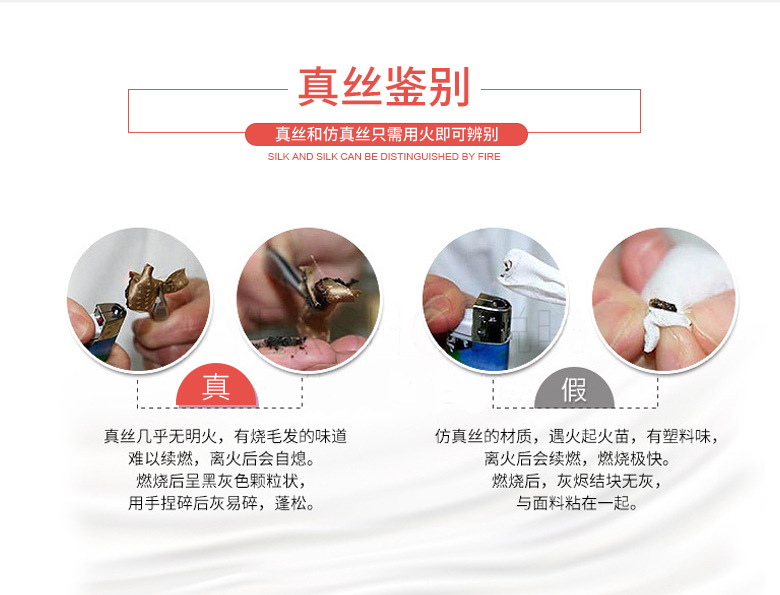 真丝鉴别

真丝和仿真丝只需用火即可辨别

SILK AND SILK CAN BE DISTINGUISHED BY FIRE

真

真丝几乎无明火，有烧毛发的味道
难以续燃，离火后会自熄。
燃烧后呈黑灰色颗粒状，
用手捏碎后灰易碎，蓬松。

假

仿真丝的材质，遇火起火苗，有塑料味，
离火后会续燃，燃烧极快。
燃烧后，灰烬结块无灰，
与面料粘在一起。