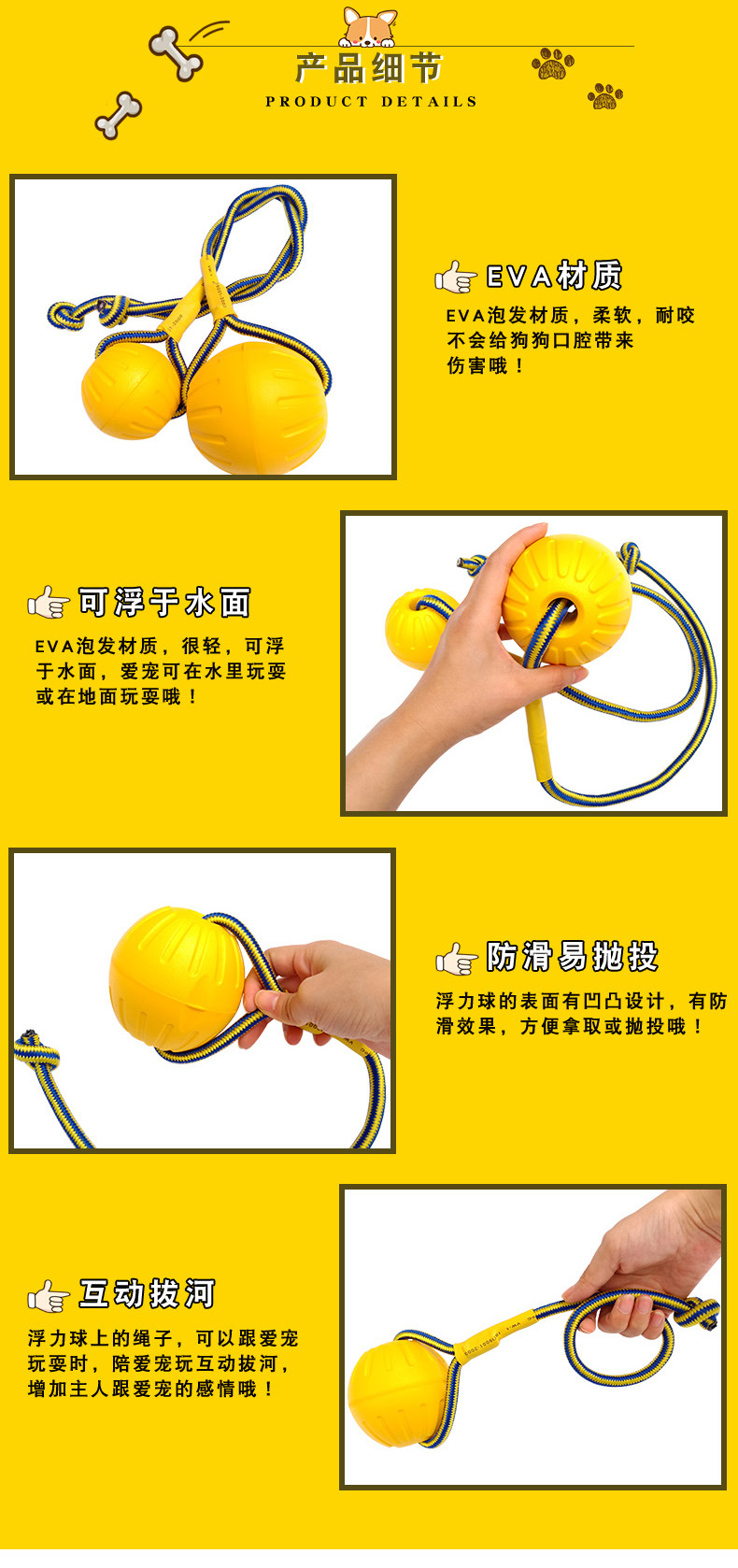 产品细节
PRODUCT DETAILS

EVA材质
EVA泡发材质，柔软，耐咬不会给狗狗口腔带来伤害哦！

可浮于水面
EVA泡发材质，很轻，可浮于水面，爱宠可在水里玩耍或在地面玩耍哦！

防滑易抛投
浮力球的表面有凹凸设计，有防滑效果，方便拿取或抛投哦！

互动拔河
浮力球上的绳子，可以跟爱宠玩耍时，陪爱宠玩互动拔河，增加主人跟爱宠的感情哦！