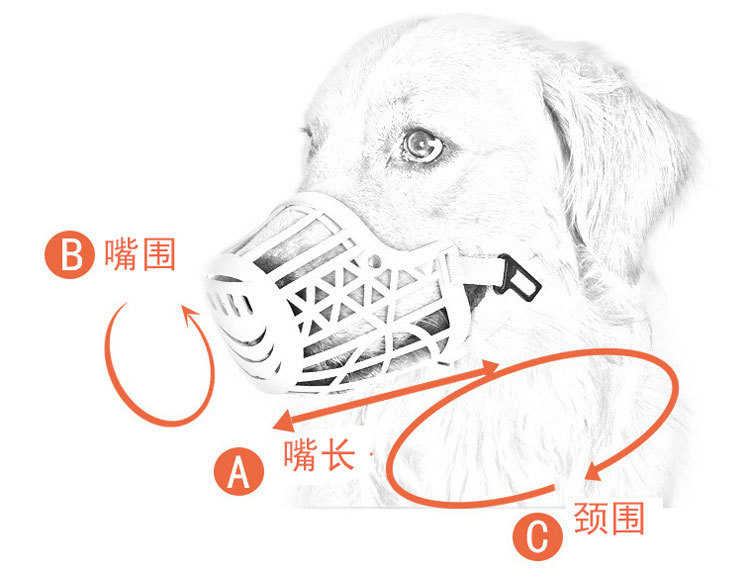 B 嘴围

A 嘴长

C 颈围