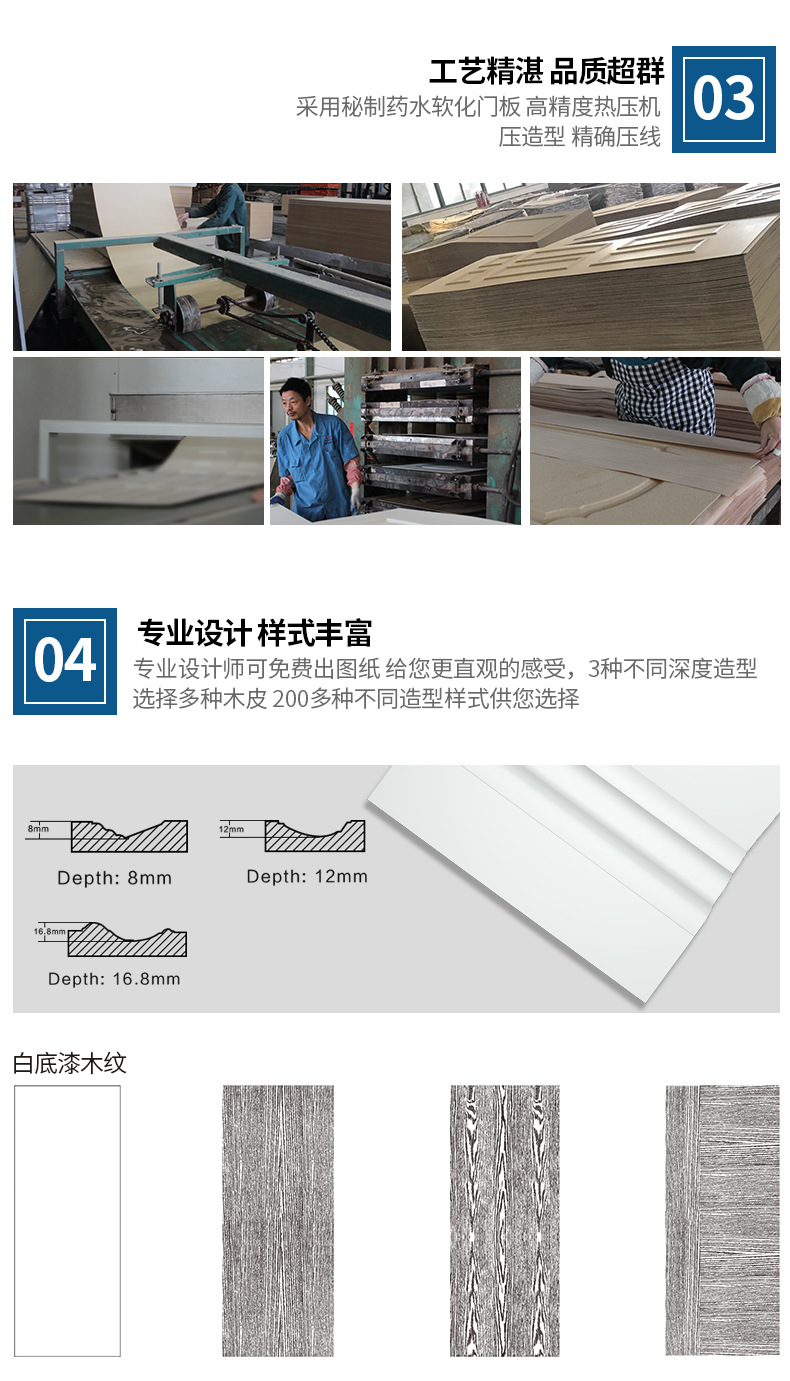 工艺精湛 品质超群

采用秘制药水软化门板 高精度热压机 压造型 精确压线

03

04

专业设计 样式丰富

专业设计师可免费出图纸 给您更直观的感受，3种不同深度造型 选择多种木皮 200多种不同造型样式供您选择

8mm

Depth: 8mm

12mm

Depth: 12mm

16.8mm

Depth: 16.8mm

白底漆木纹