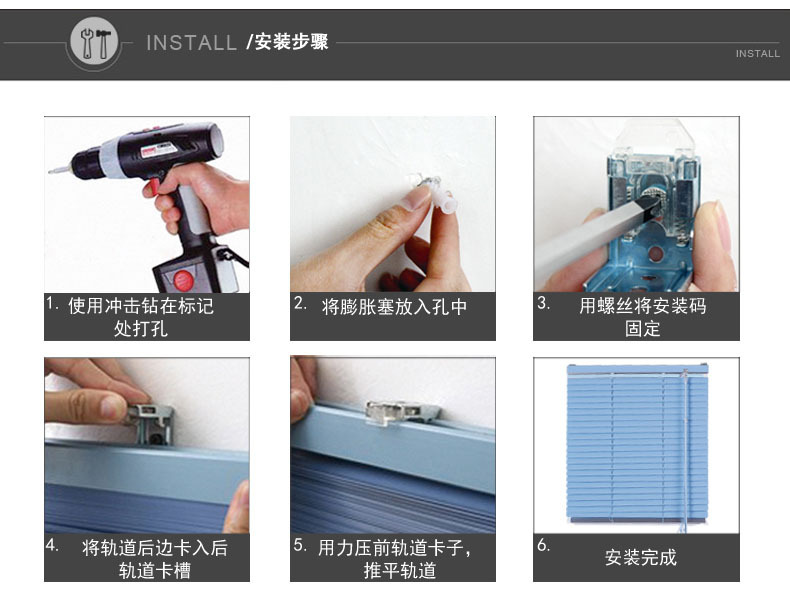 INSTALL /安装步骤

INSTALL

1. 使用冲击钻在标记处打孔

2. 将膨胀塞放入孔中

3. 用螺丝将安装码固定

4. 将轨道后边卡入后轨道卡槽

5. 用力压前轨道卡子，推平轨道

6. 安装完成