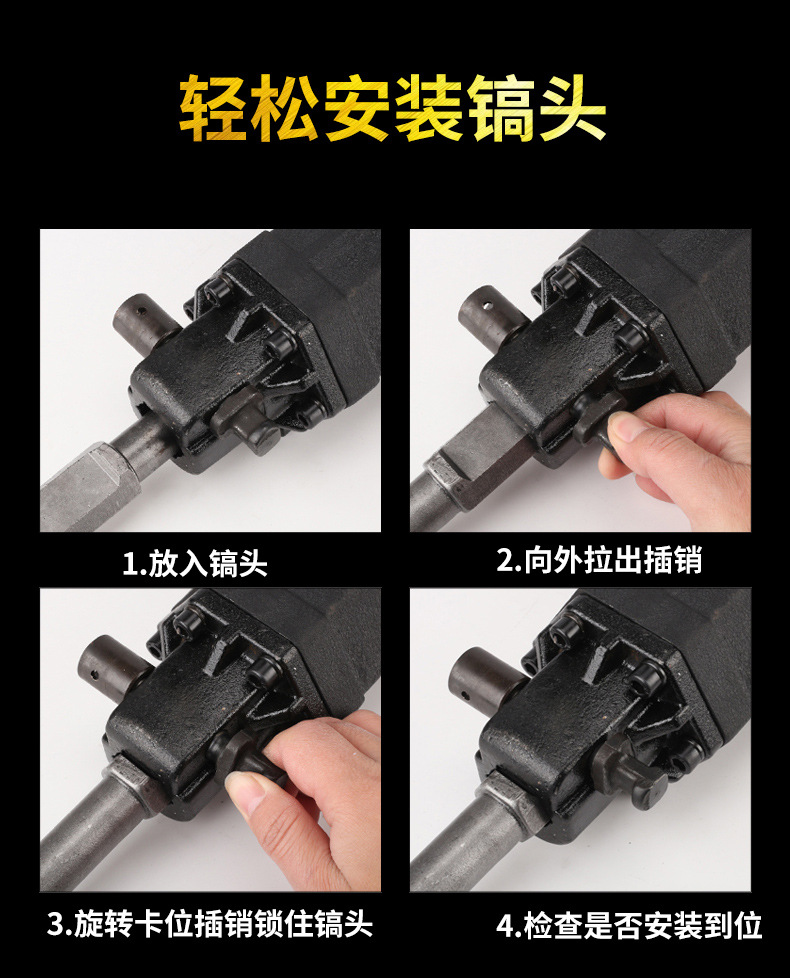 轻松安装镐头

1.放入镐头

2.向外拉出插销

3.旋转卡位插销锁住镐头

4.检查是否安装到位