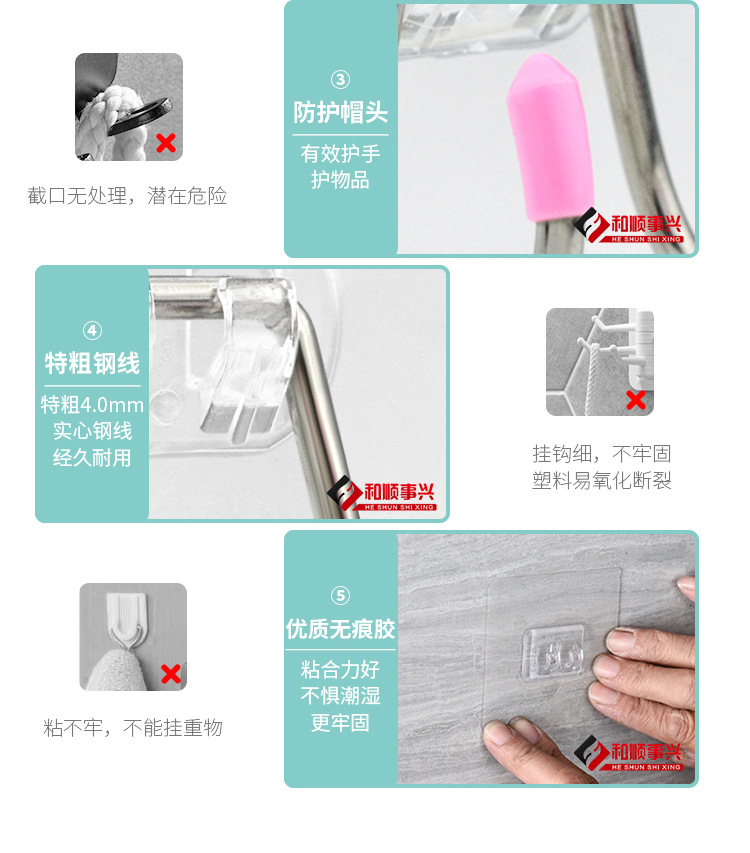 截口无处理，潜在危险

③
防护帽头
有效护手
护物品

和顺事兴
HE SHUN SHI XING

④
特粗钢线
特粗4.0mm
实心钢线
经久耐用

和顺事兴
HE SHUN SHI XING

挂钩细，不牢固
塑料易氧化断裂

粘不牢，不能挂重物

⑤
优质无痕胶
粘合力好
不惧潮湿
更牢固

和顺事兴
HE SHUN SHI XING