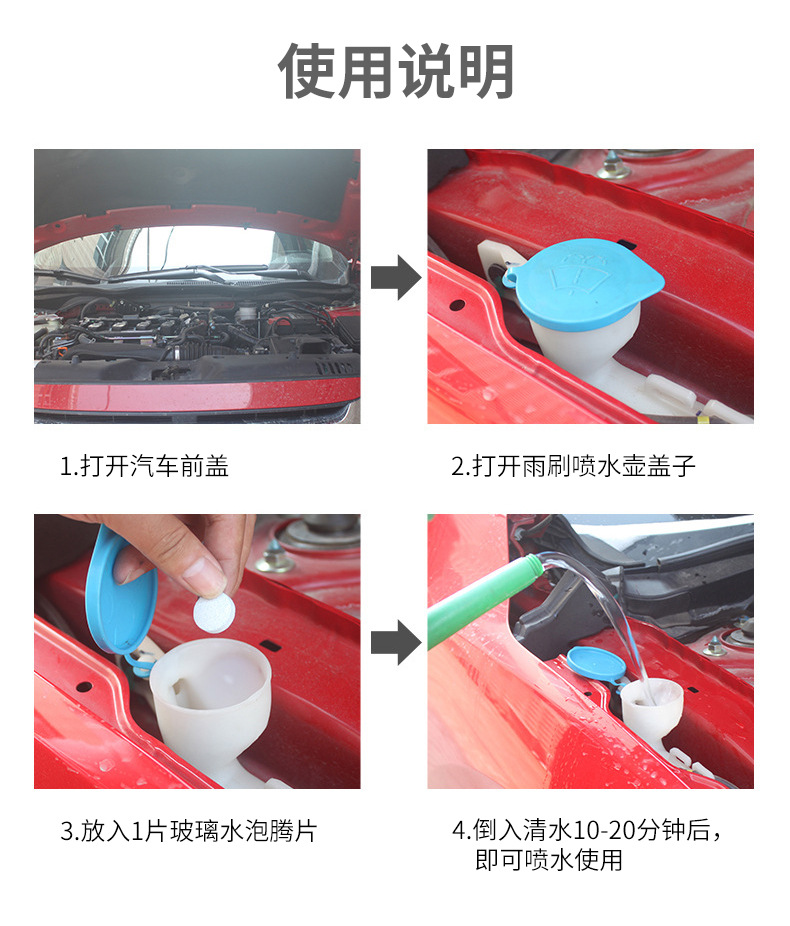 使用说明

1.打开汽车前盖

2.打开雨刷喷水壶盖子

3.放入1片玻璃水泡腾片

4.倒入清水10-20分钟后，即可喷水使用