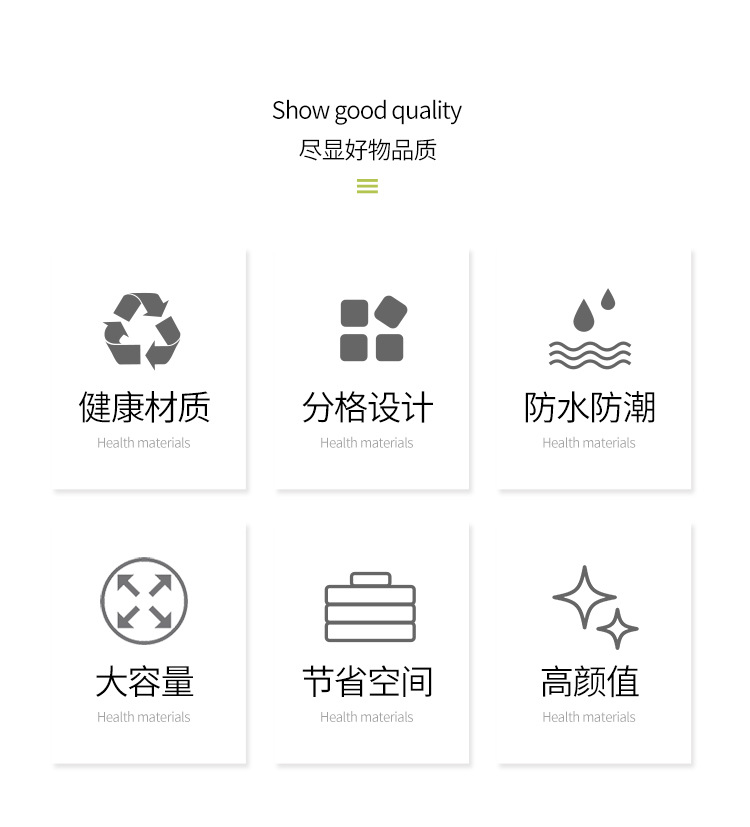 Show good quality
尽显好物品质

健康材质
Health materials

分格设计
Health materials

防水防潮
Health materials

大容量
Health materials

节省空间
Health materials

高颜值
Health materials