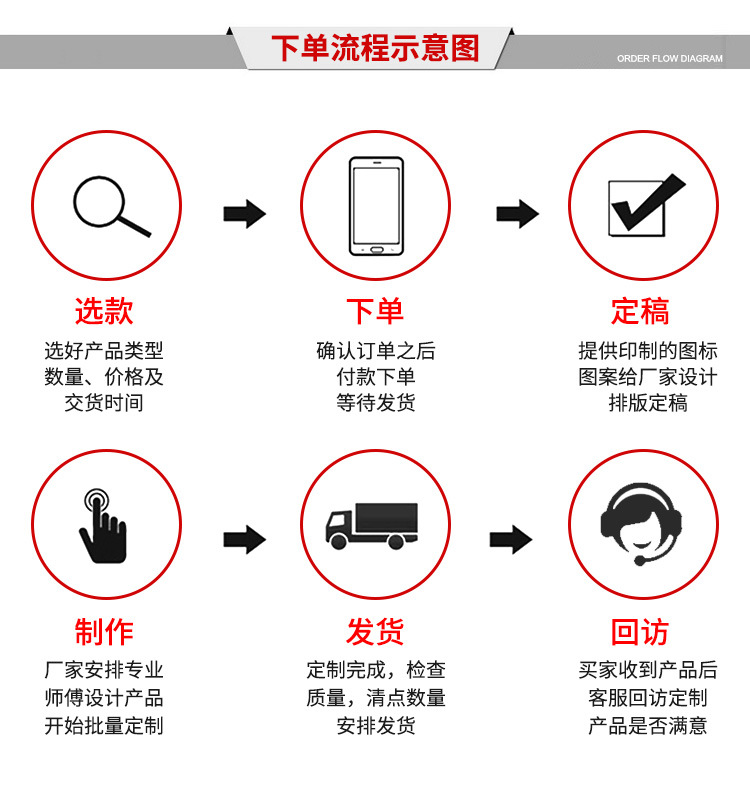 下单流程示意图

ORDER FLOW DIAGRAM

选款

选好产品类型
数量、价格及
交货时间

下单

确认订单之后
付款下单
等待发货

定稿

提供印制的图标
图案给厂家设计
排版定稿

制作

厂家安排专业
师傅设计产品
开始批量定制

发货

定制完成，检查
质量，清点数量
安排发货

回访

买家收到产品后
客服回访定制
产品是否满意