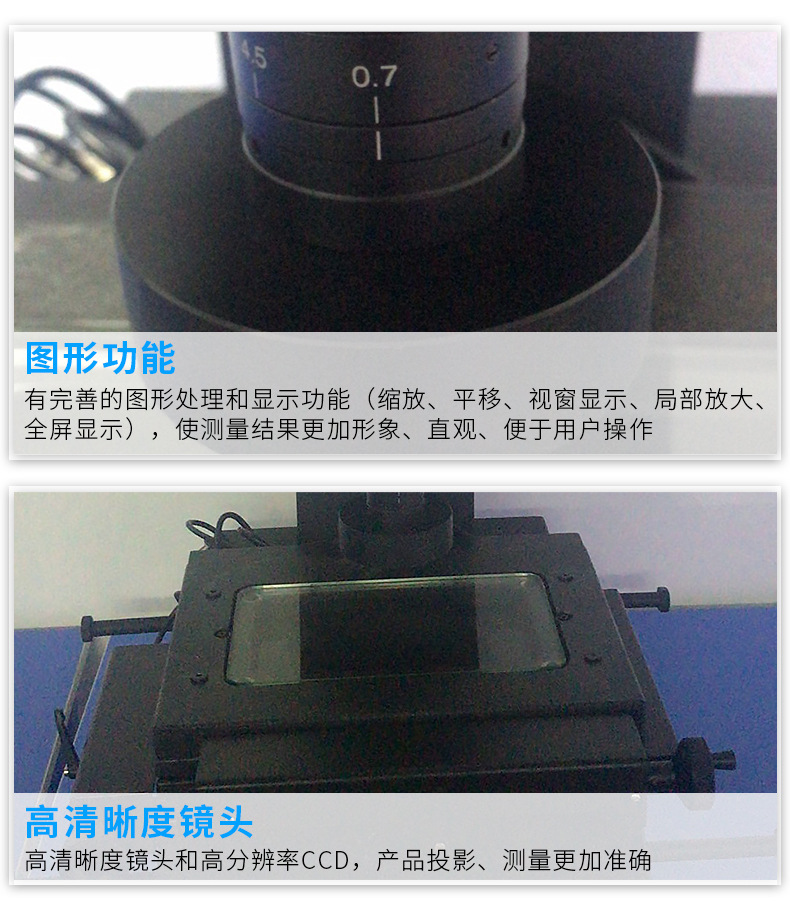 4.5

0.7

图形功能

有完善的图形处理和显示功能（缩放、平移、视窗显示、局部放大、全屏显示），使测量结果更加形象、直观、便于用户操作

高清晰度镜头

高清晰度镜头和高分辨率CCD，产品投影、测量更加准确