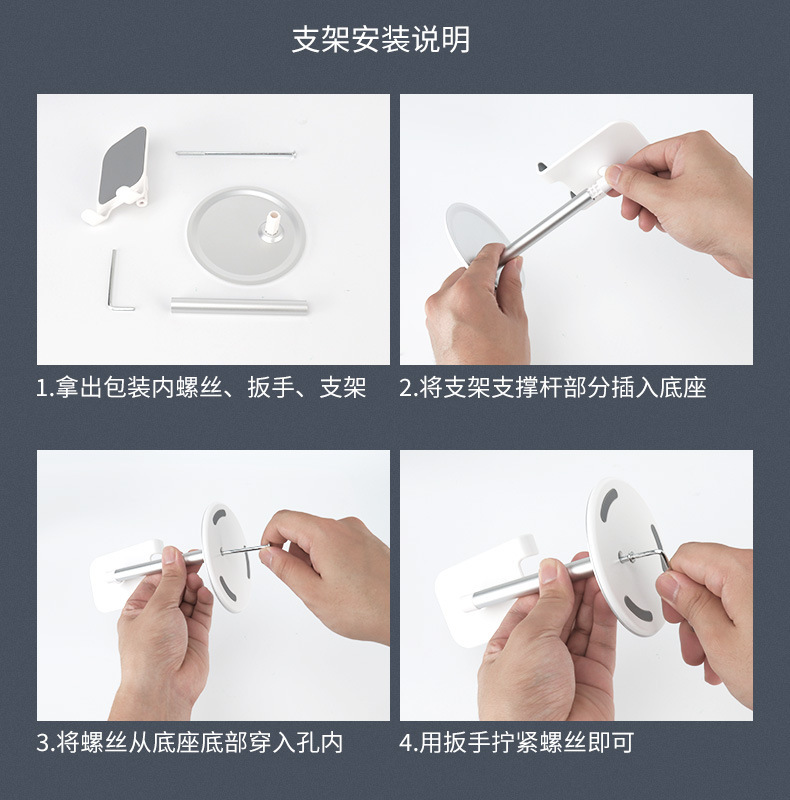 支架安装说明

1.拿出包装内螺丝、扳手、支架

2.将支架支撑杆部分插入底座

3.将螺丝从底座底部穿入孔内

4.用扳手拧紧螺丝即可