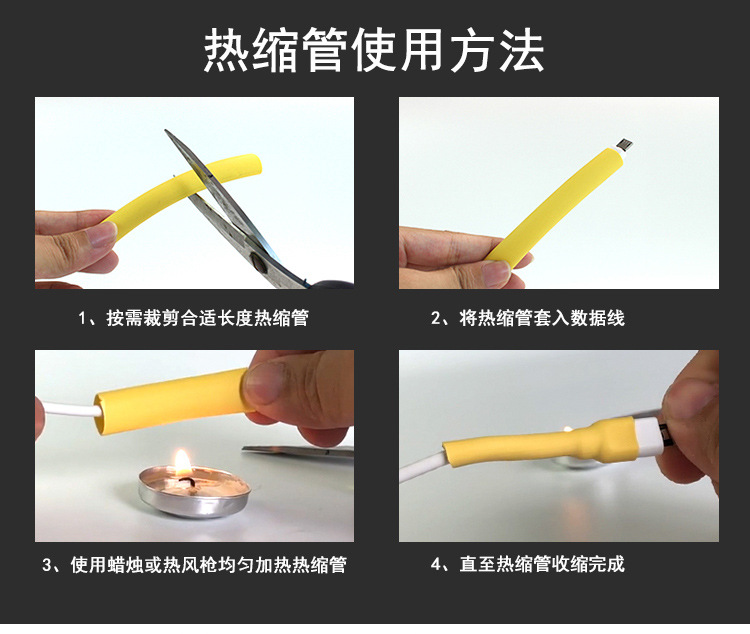 热缩管使用方法

1、按需裁剪合适长度热缩管

2、将热缩管套入数据线

3、使用蜡烛或热风枪均匀加热热缩管

4、直至热缩管收缩完成