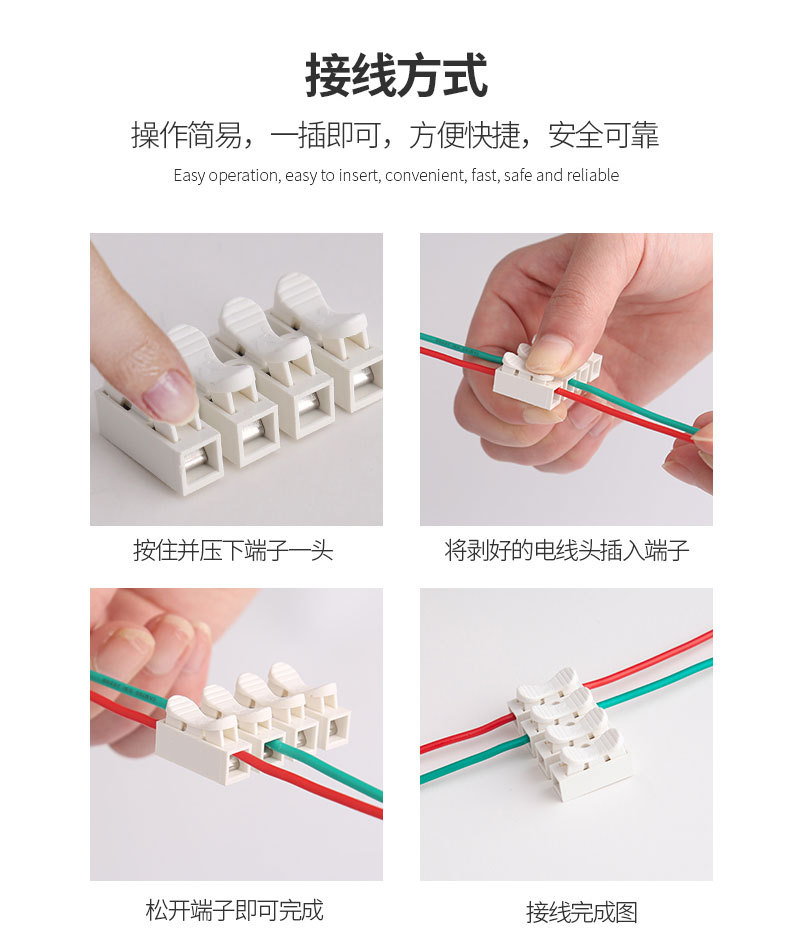 接线方式

操作简易，一插即可，方便快捷，安全可靠

Easy operation, easy to insert, convenient, fast, safe and reliable

按住并压下端子一头

将剥好的电线头插入端子

松开端子即可完成

接线完成图