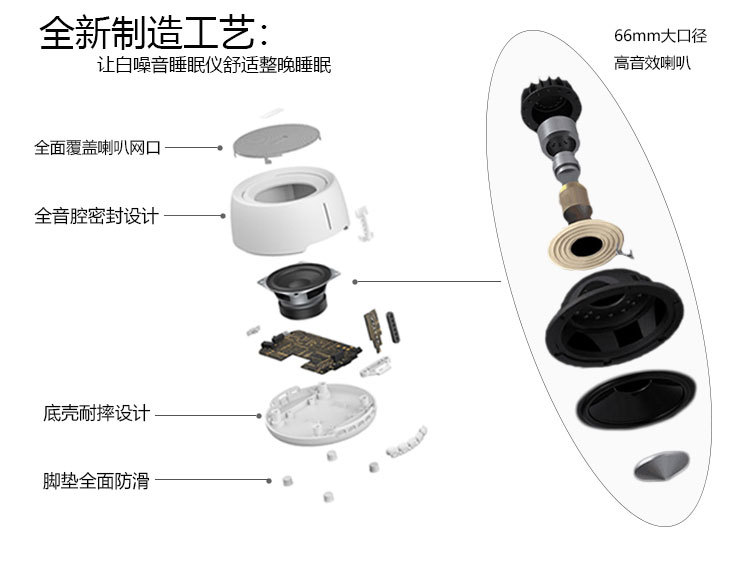 全新制造工艺:
让白噪音睡眠仪舒适整晚睡眠

66mm大口径
高音效喇叭

全面覆盖喇叭网口

全音腔密封设计

底壳耐摔设计

脚垫全面防滑