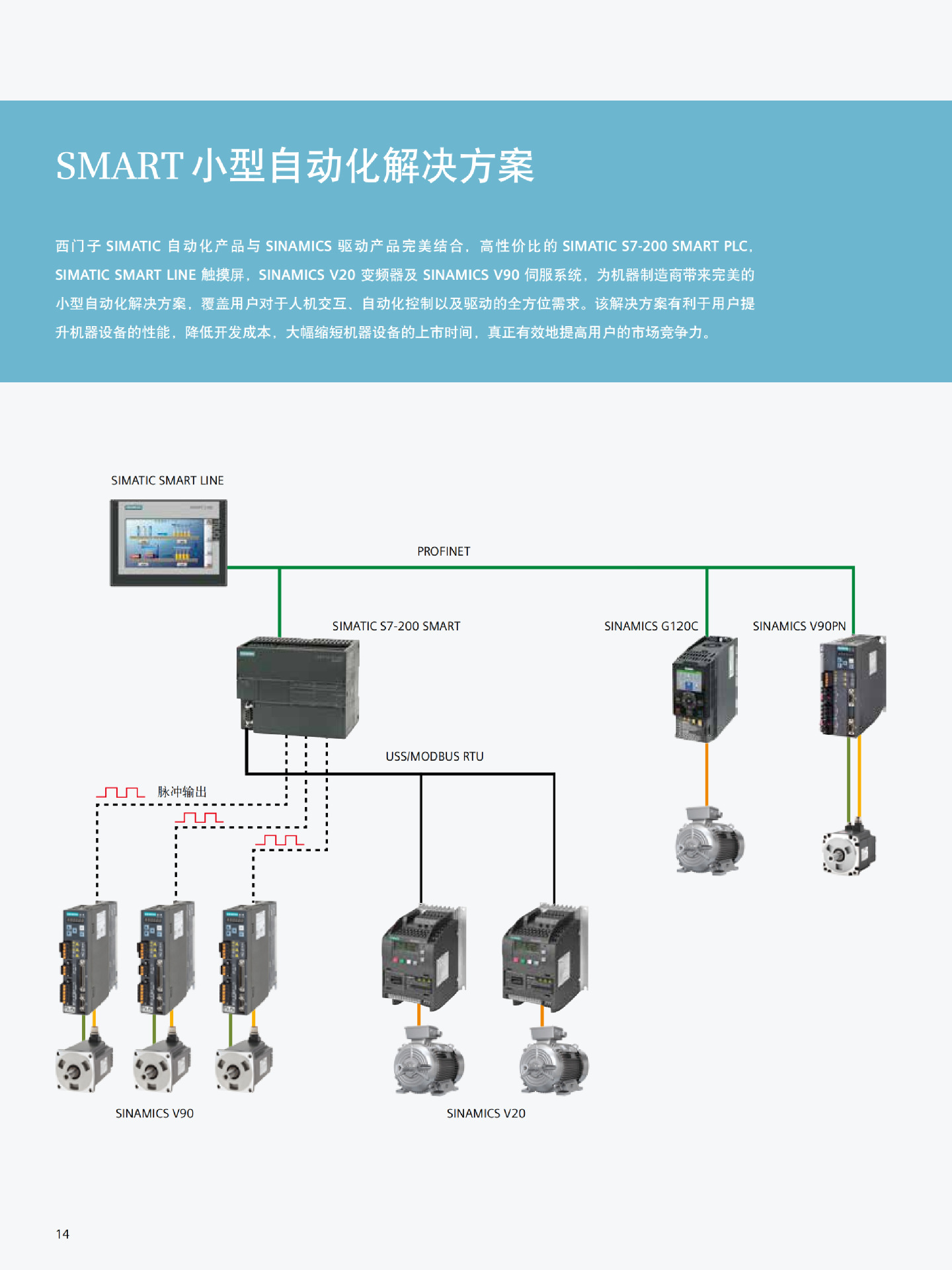 SMART 小型自动化解决方案

西门子 SIMATIC 自动化产品与 SINAMICS 驱动产品完美结合，高性价比的 SIMATIC S7-200 SMART PLC，SIMATIC SMART LINE 触摸屏，SINAMICS V20 变频器及 SINAMICS V90 伺服系统，为机器制造商带来完美的小型自动化解决方案，覆盖用户对于人机交互、自动化控制以及驱动的全方位需求。该解决方案有利于用户提升机器设备的性能，降低开发成本，大幅缩短机器设备的上市时间，真正有效地提高用户的市场竞争力。

SIMATIC SMART LINE

PROFINET

SIMATIC S7-200 SMART

SINAMICS G120C

SINAMICS V90PN

USS/MODBUS RTU

脉冲输出

SINAMICS V90

SINAMICS V20

14