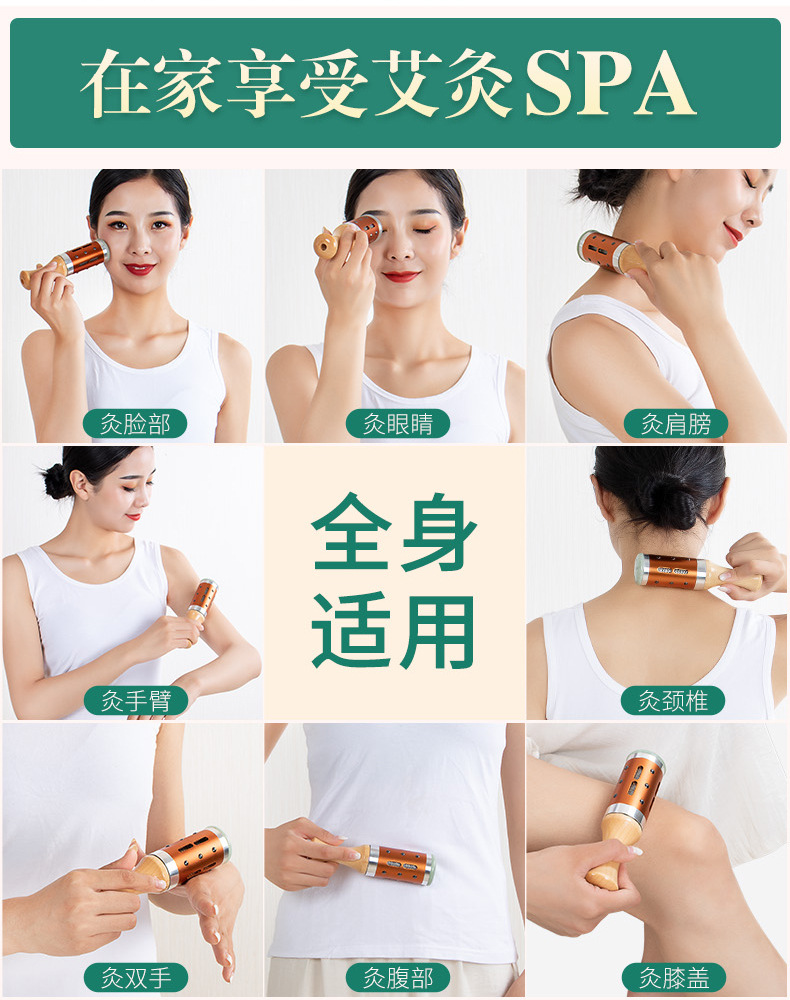 在家享受艾灸SPA

灸脸部

灸眼睛

灸肩膀

灸手臂

全身适用

灸颈椎

灸双手

灸腹部

灸膝盖