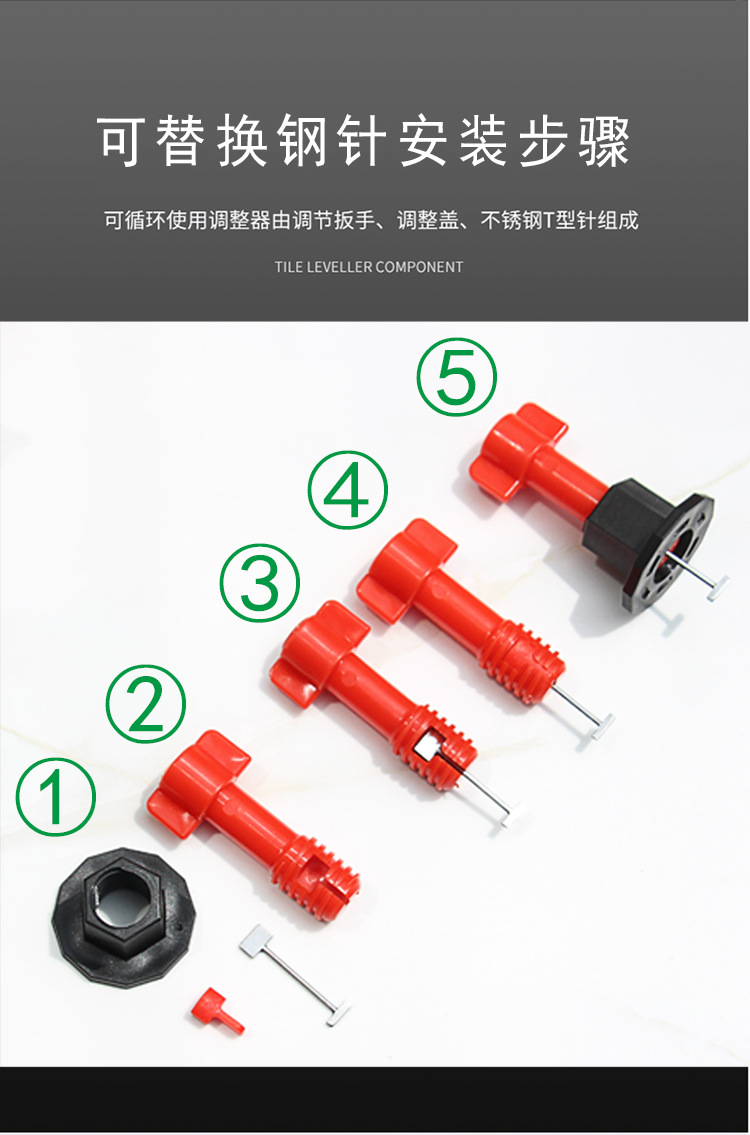 可替换钢针安装步骤

可循环使用调整器由调节扳手、调整盖、不锈钢T型针组成

TILE LEVELLER COMPONENT

⑤

④

③

②

①