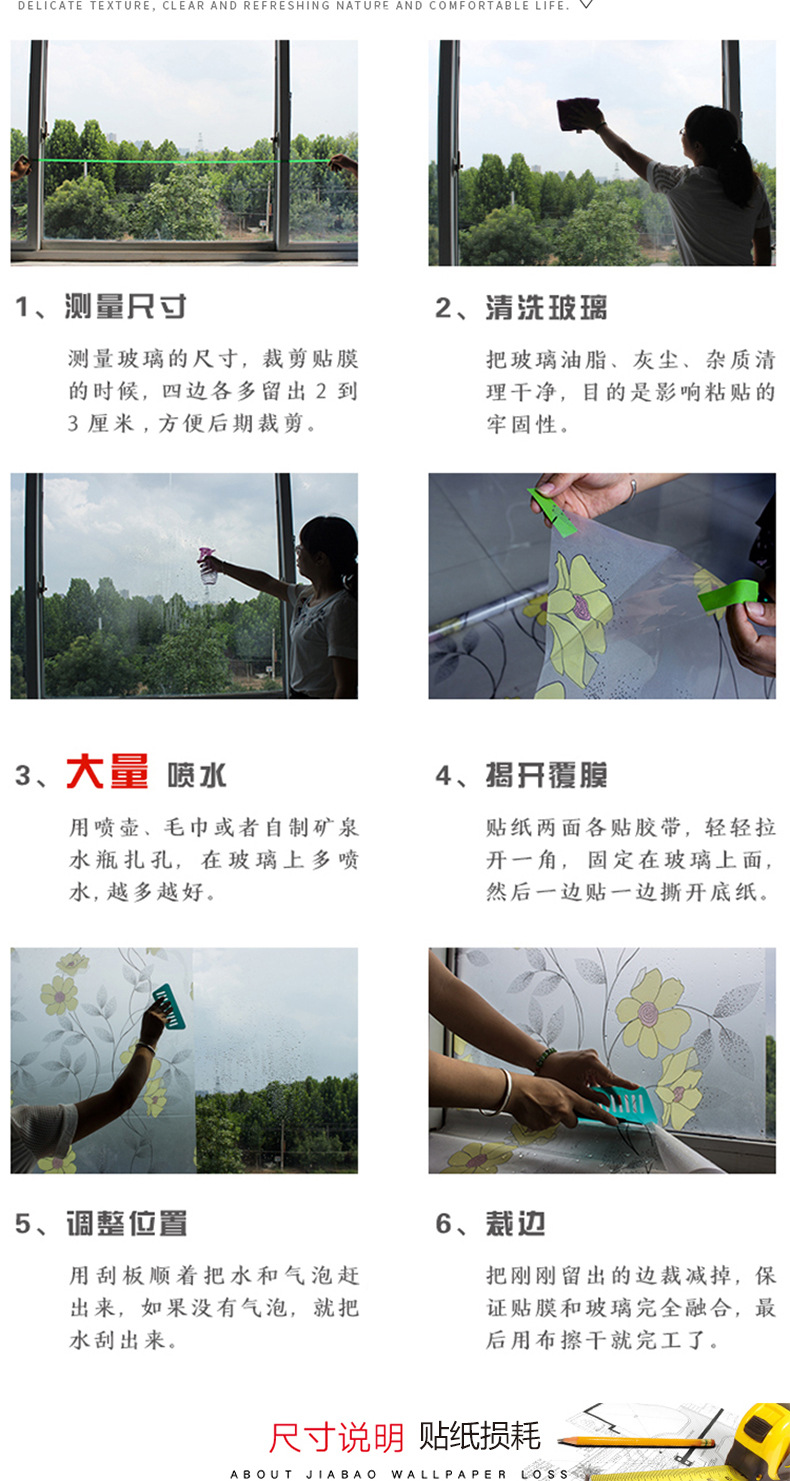 DELICATE TEXTURE, CLEAR AND REFRESHING NATURE AND COMFORTABLE LIFE.

1、测量尺寸

测量玻璃的尺寸，裁剪贴膜的时候，四边各多留出2到3厘米，方便后期裁剪。

2、清洗玻璃

把玻璃油脂、灰尘、杂质清理干净，目的是影响粘贴的牢固性。

3、大量 喷水

用喷壶、毛巾或者自制矿泉水瓶扎孔，在玻璃上多喷水，越多越好。

4、揭开覆膜

贴纸两面各贴胶带，轻轻拉开一角，固定在玻璃上面，然后一边贴一边撕开底纸。

5、调整位置

用刮板顺着把水和气泡赶出来，如果没有气泡，就把水刮出来。

6、裁边

把刚刚留出的边裁减掉，保证贴膜和玻璃完全融合，最后用布擦干就完工了。

尺寸说明 贴纸损耗

ABOUT JIABAO WALLPAPER LOSS