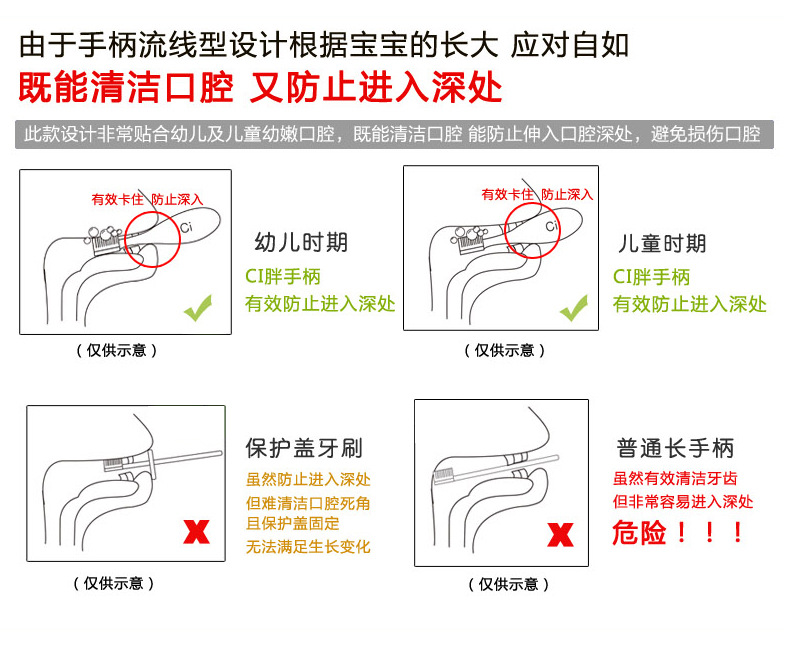 由于手柄流线型设计根据宝宝的长大 应对自如
既能清洁口腔 又防止进入深处

此款设计非常贴合幼儿及儿童幼嫩口腔，既能清洁口腔 能防止伸入口腔深处，避免损伤口腔

有效卡住 防止深入
Ci

幼儿时期
CI胖手柄
有效防止进入深处

（仅供示意）

有效卡住 防止深入
Ci

儿童时期
CI胖手柄
有效防止进入深处

（仅供示意）

保护盖牙刷
虽然防止进入深处
但难清洁口腔死角
且保护盖固定
无法满足生长变化

（仅供示意）

普通长手柄
虽然有效清洁牙齿
但非常容易进入深处
危险！！！

（仅供示意）