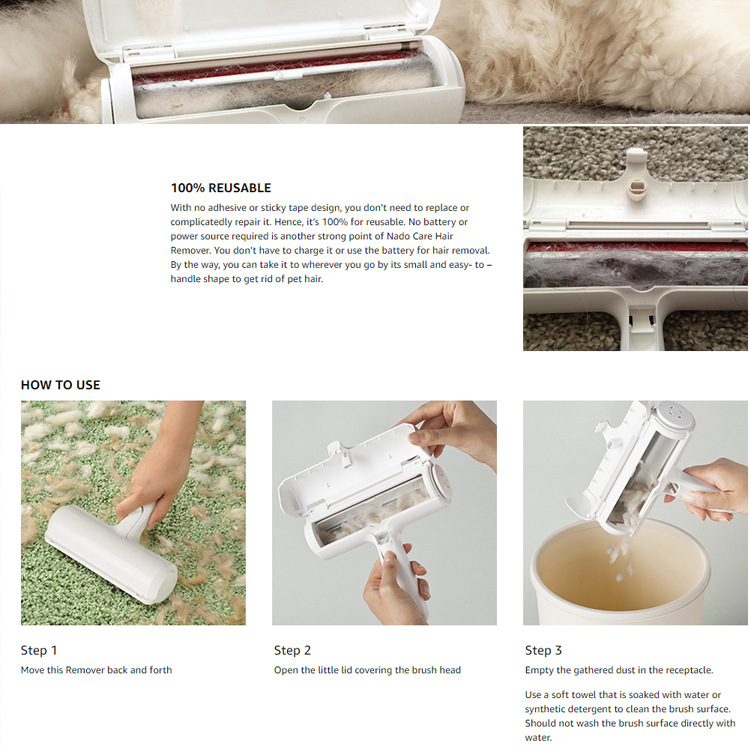 100% REUSABLE

With no adhesive or sticky tape design, you don't need to replace or complicatedly repair it. Hence, it's 100% for reusable. No battery or power source required is another strong point of Nado Care Hair Remover. You don't have to charge it or use the battery for hair removal. By the way, you can take it to wherever you go by its small and easy- to – handle shape to get rid of pet hair.

HOW TO USE

Step 1

Move this Remover back and forth

Step 2

Open the little lid covering the brush head

Step 3

Empty the gathered dust in the receptacle.

Use a soft towel that is soaked with water or synthetic detergent to clean the brush surface. Should not wash the brush surface directly with water.