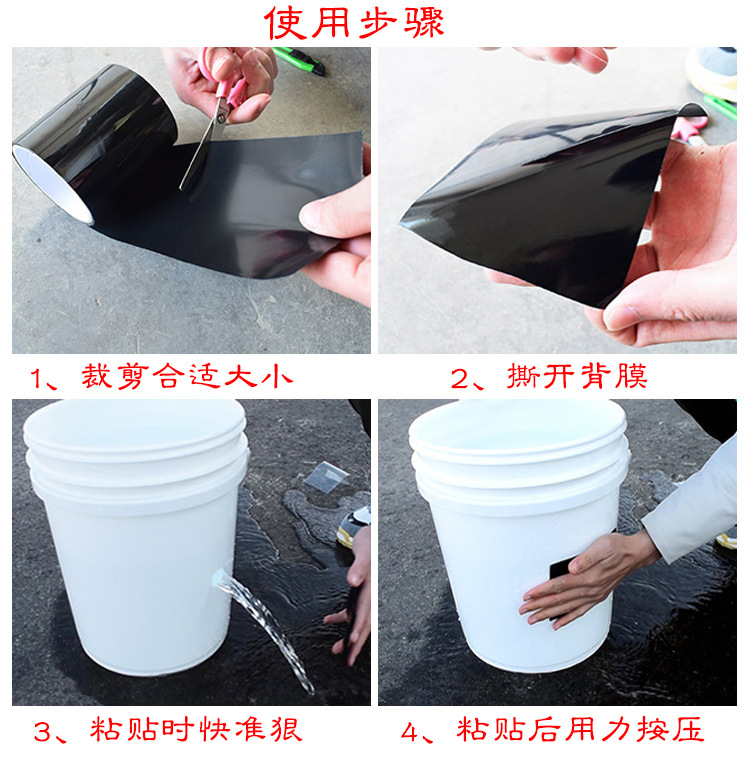 使用步骤

1、裁剪合适大小

2、撕开背膜

3、粘贴时快准狠

4、粘贴后用力按压