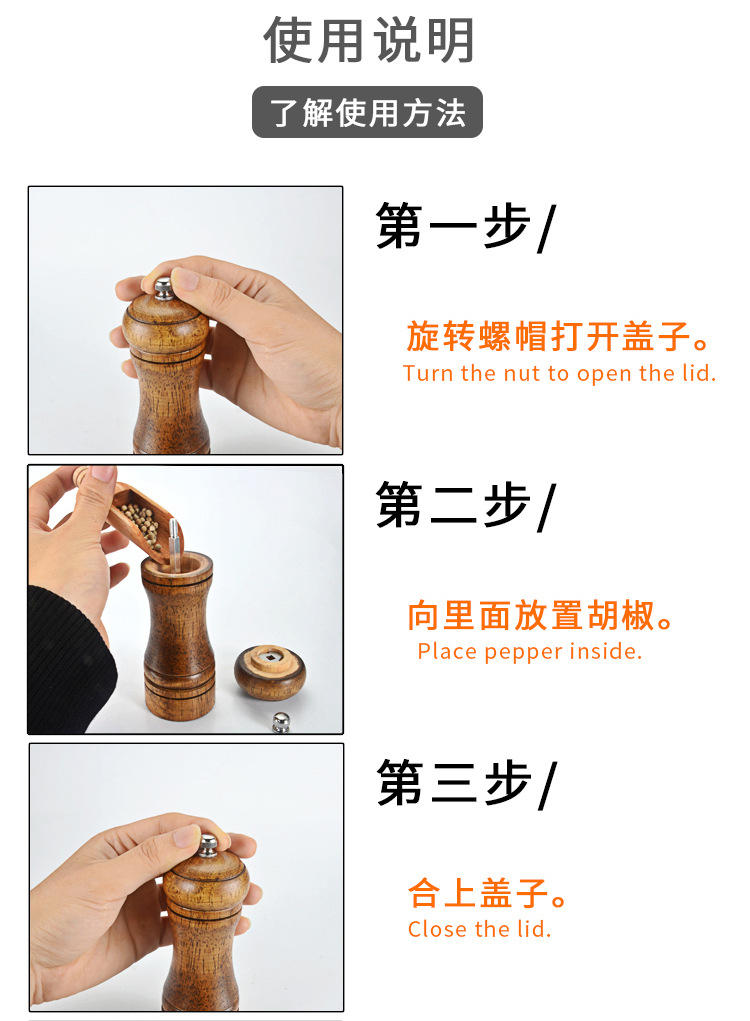 使用说明

了解使用方法

第一步/

旋转螺帽打开盖子。
Turn the nut to open the lid.

第二步/

向里面放置胡椒。
Place pepper inside.

第三步/

合上盖子。
Close the lid.